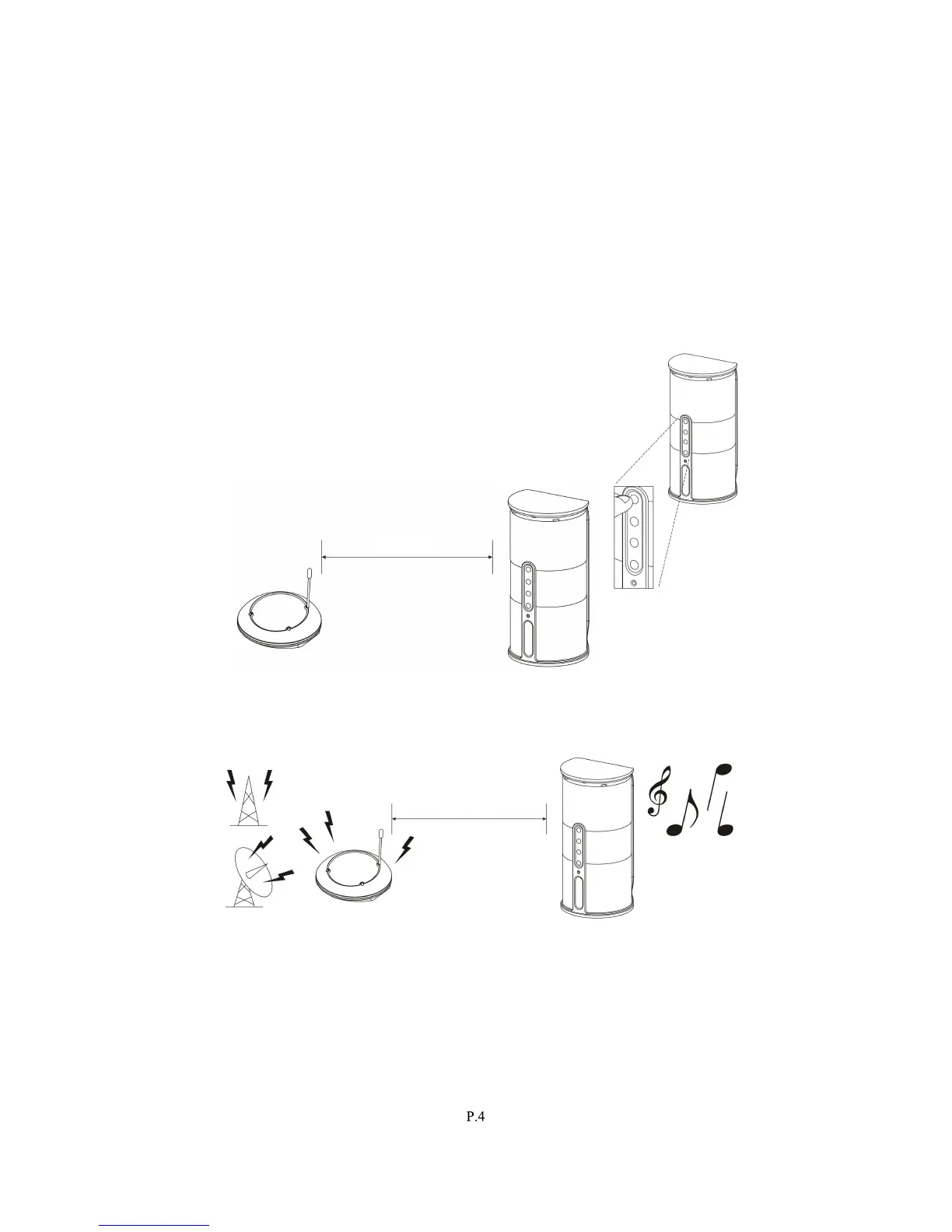 P.4