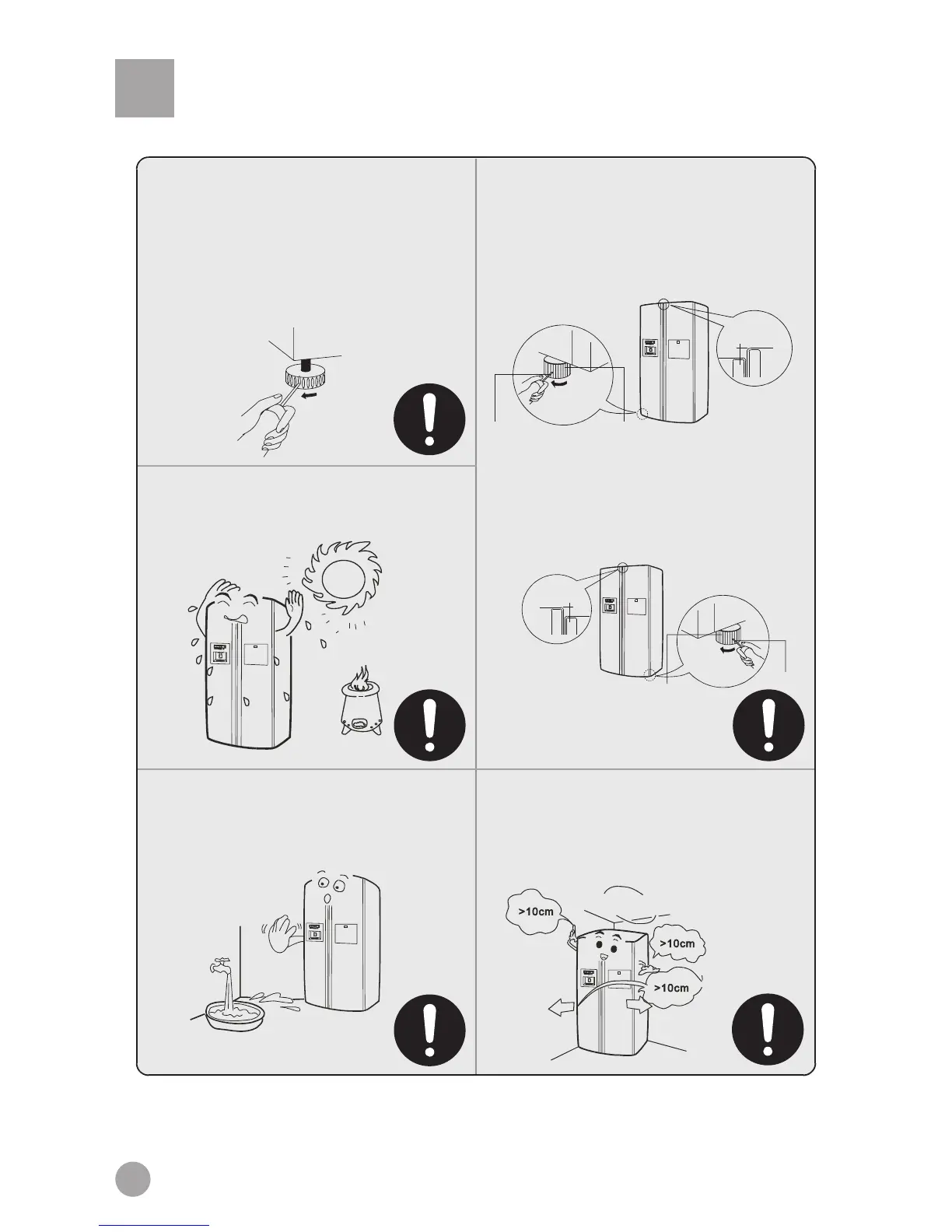 >10cm

>10cm

>10cm