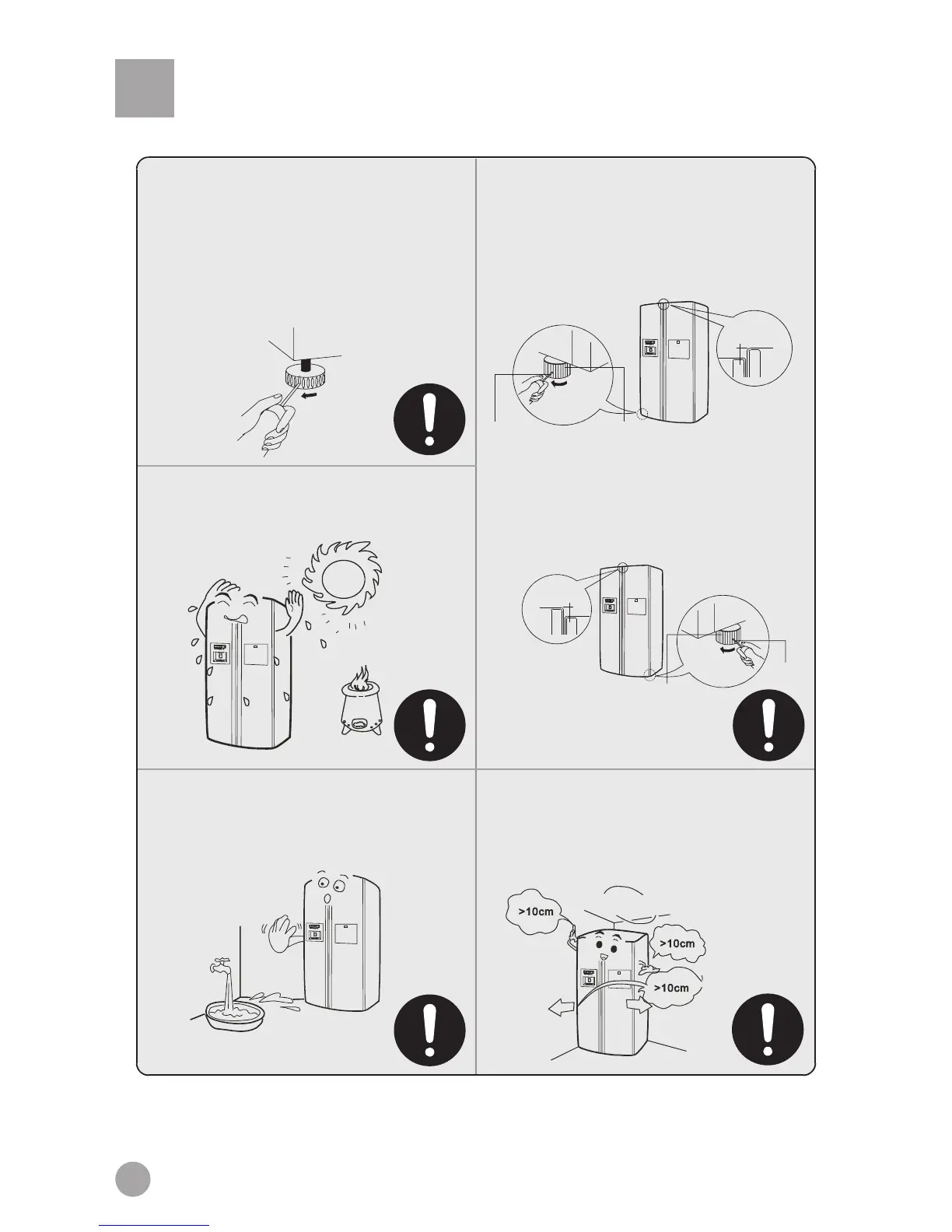 >10cm

>10cm

>10cm