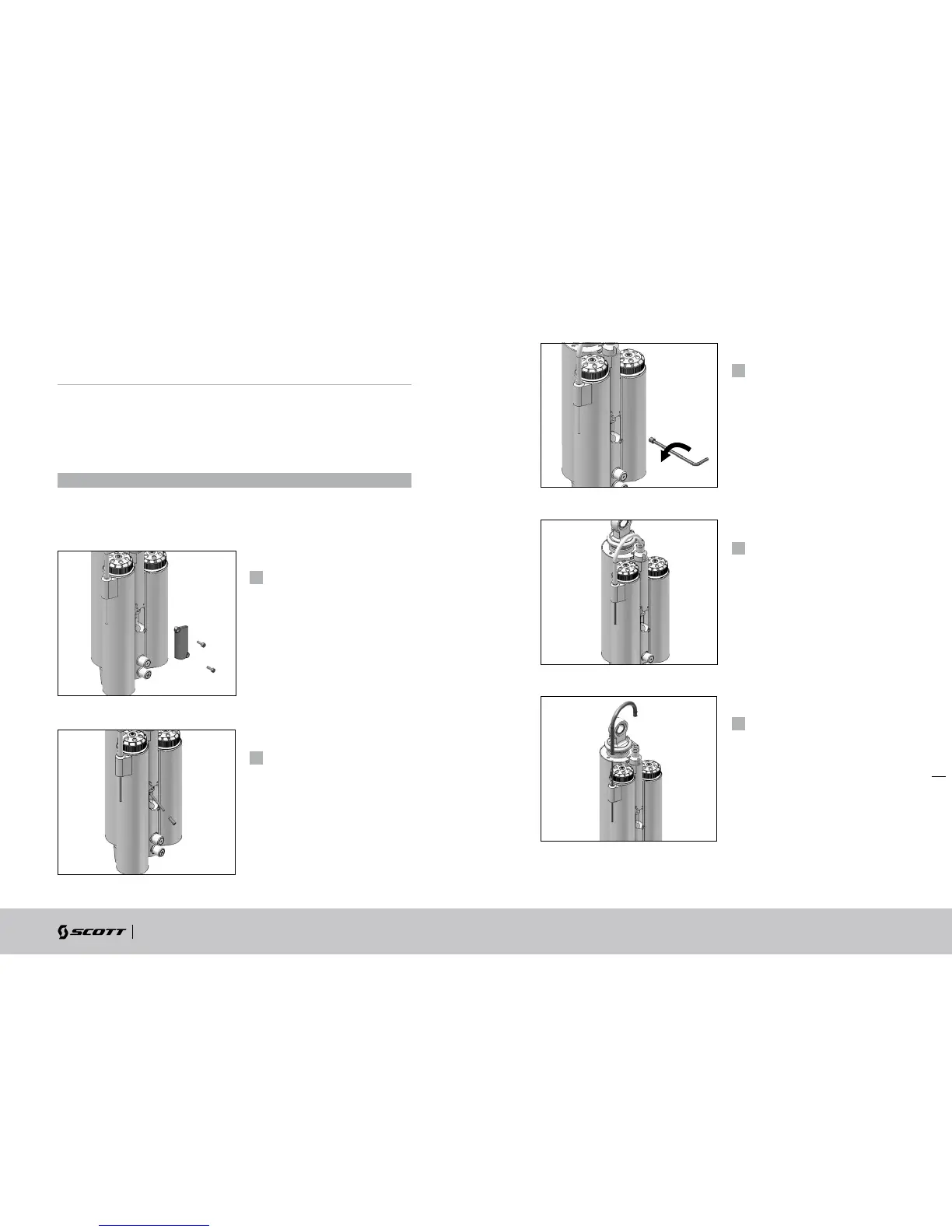 SCOTT