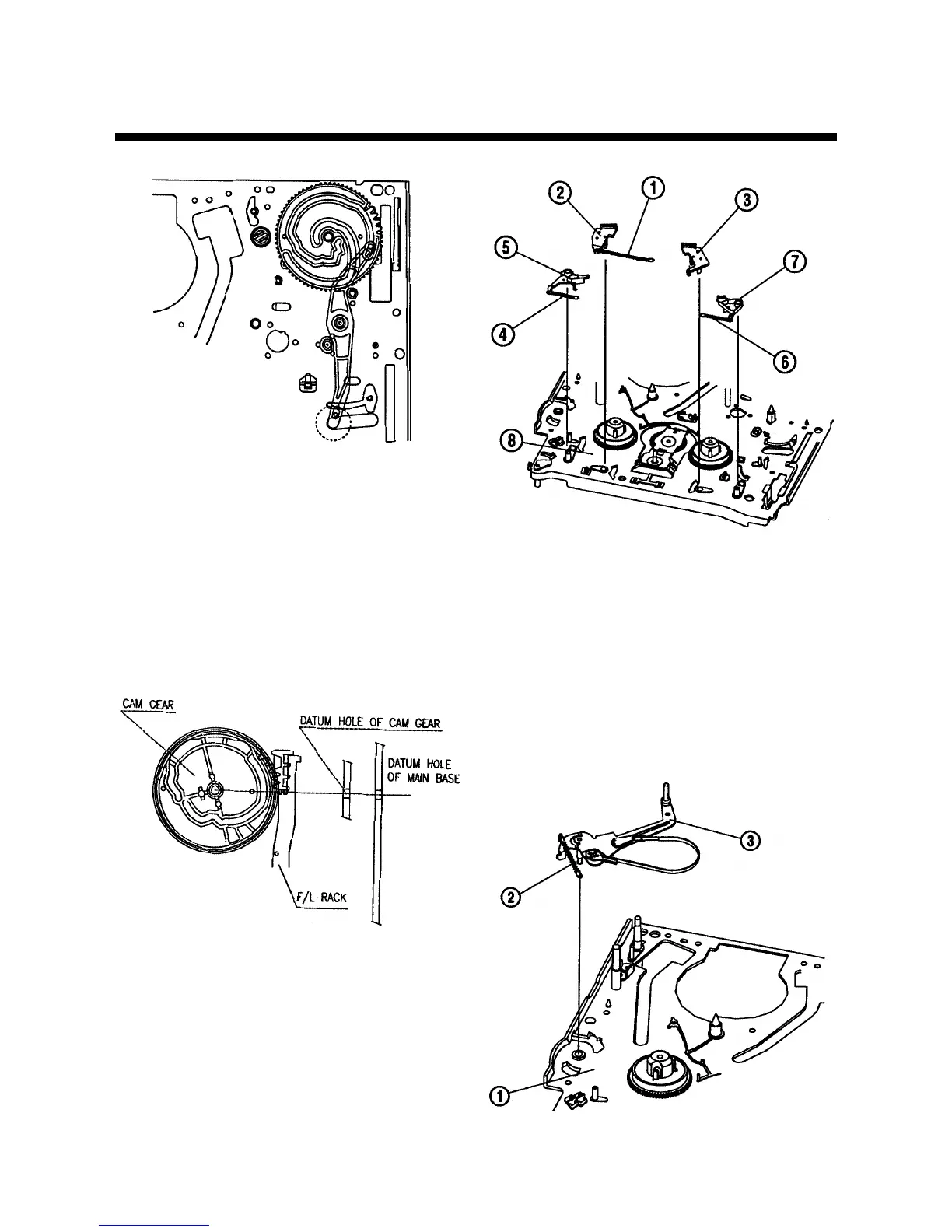 ②
①
③
⑤
⑦
④
⑥
⑧

CAM GEAR
DATUM HOLE OF CAM GEAR
DATUM HOLE OF MAIN BASE
F/L RACK

③
②
①