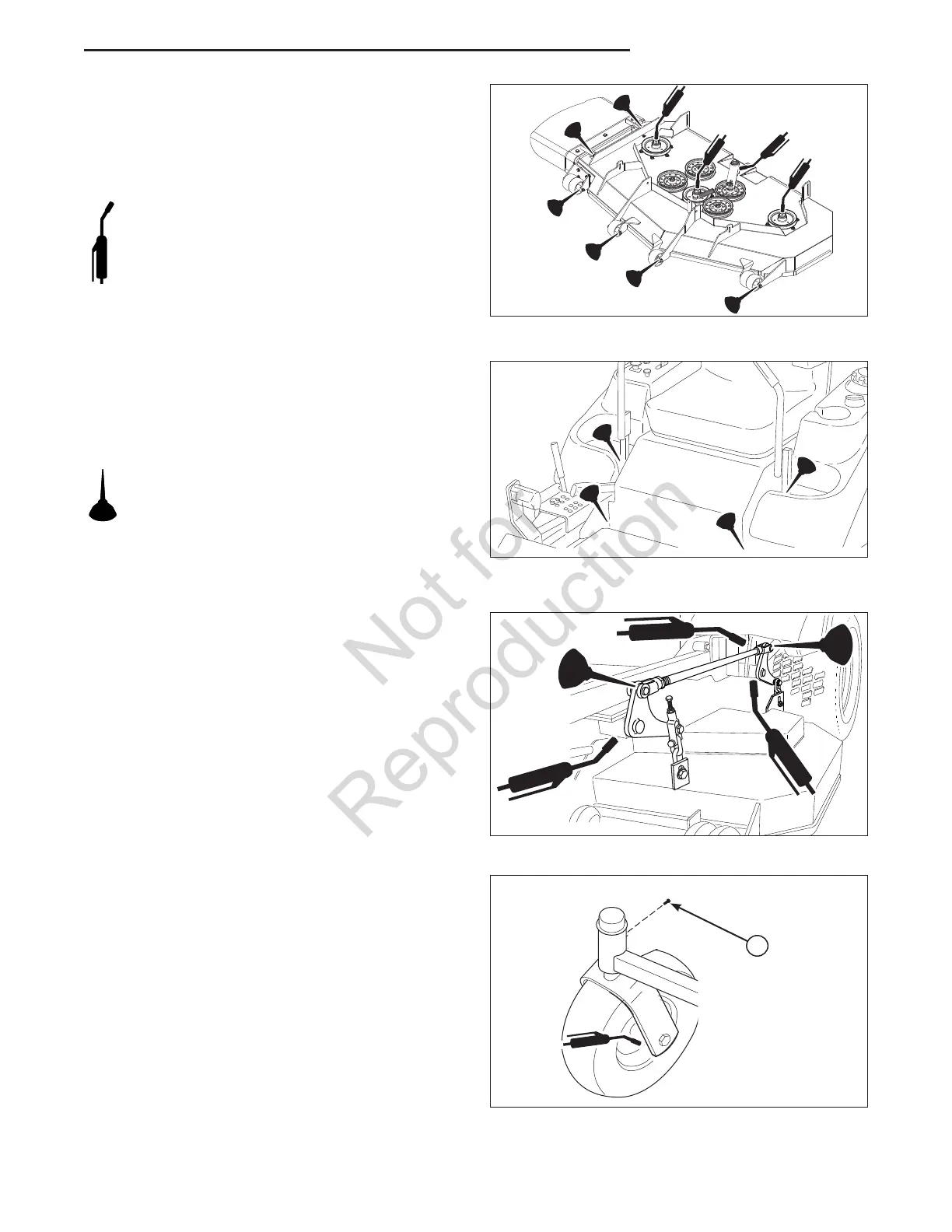 Not for Reproduction