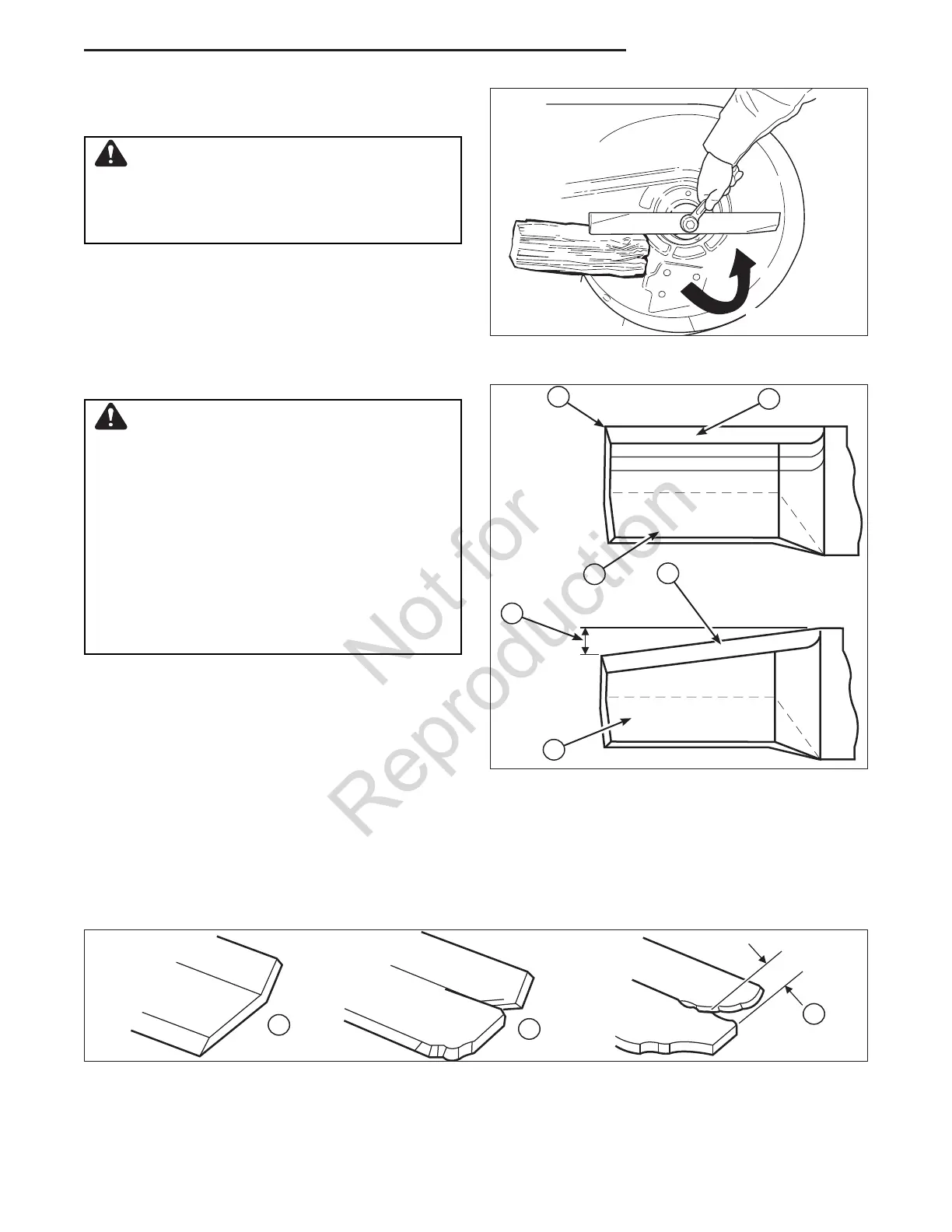 Not for Reproduction