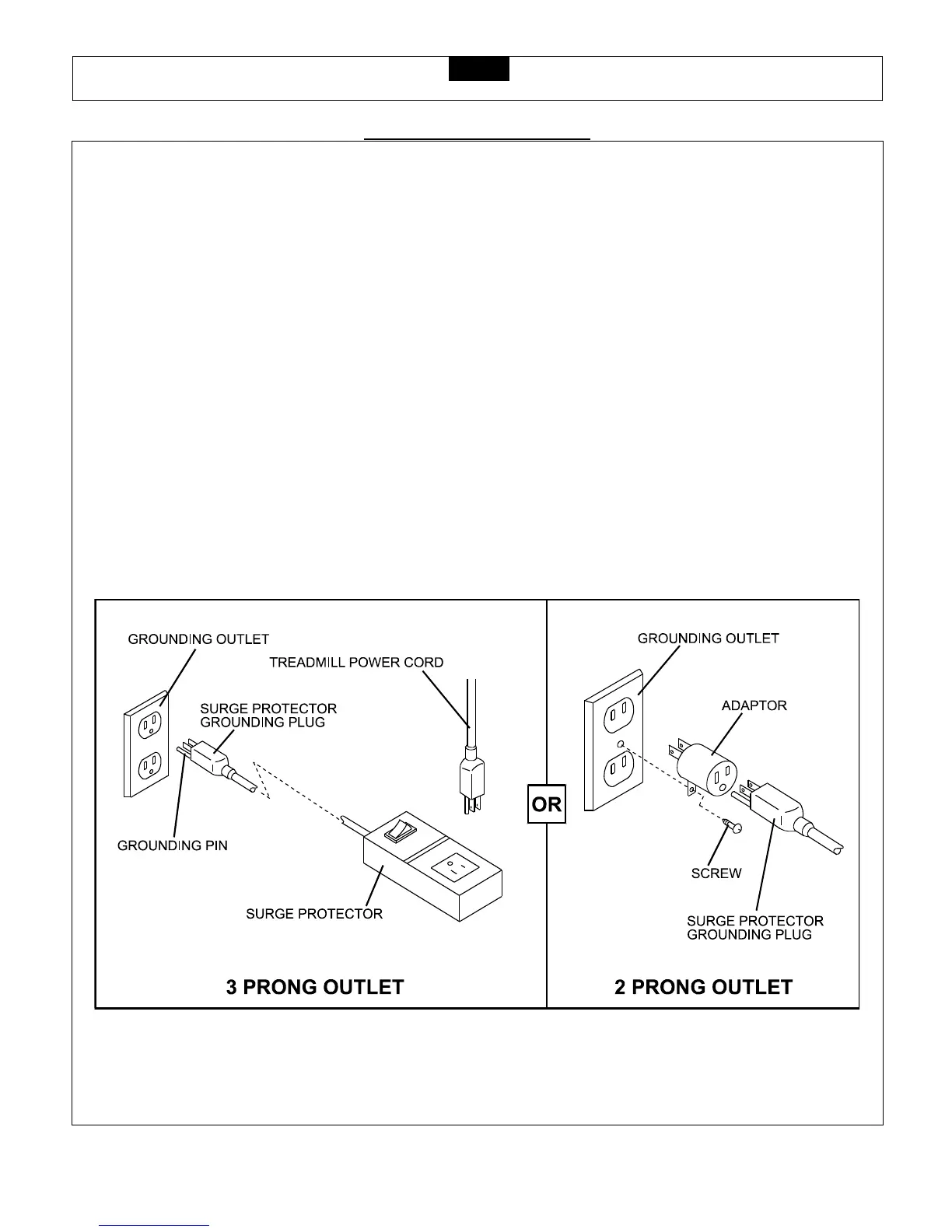 GROUNDING OUTLET

TREADMILL POWER CORD

SURGE PROTECTOR GROUNDING PLUG

GROUNDING PIN

SURGE PROTECTOR

3 PRONG OUTLET

OR

GROUNDING OUTLET

ADAPTOR

SCREW

SURGE PROTECTOR GROUNDING PLUG

2 PRONG OUTLET