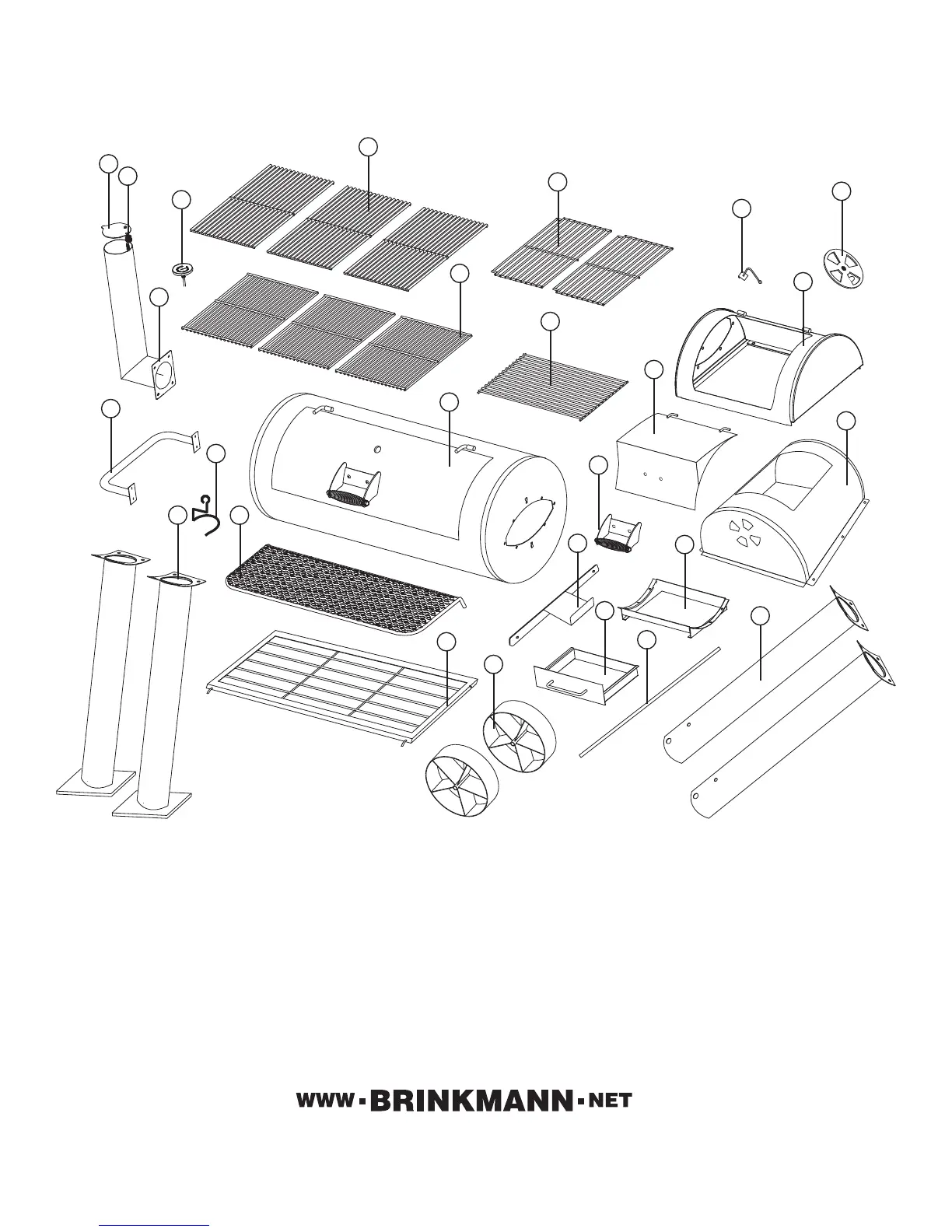 WWW·BRINKMANN·NET