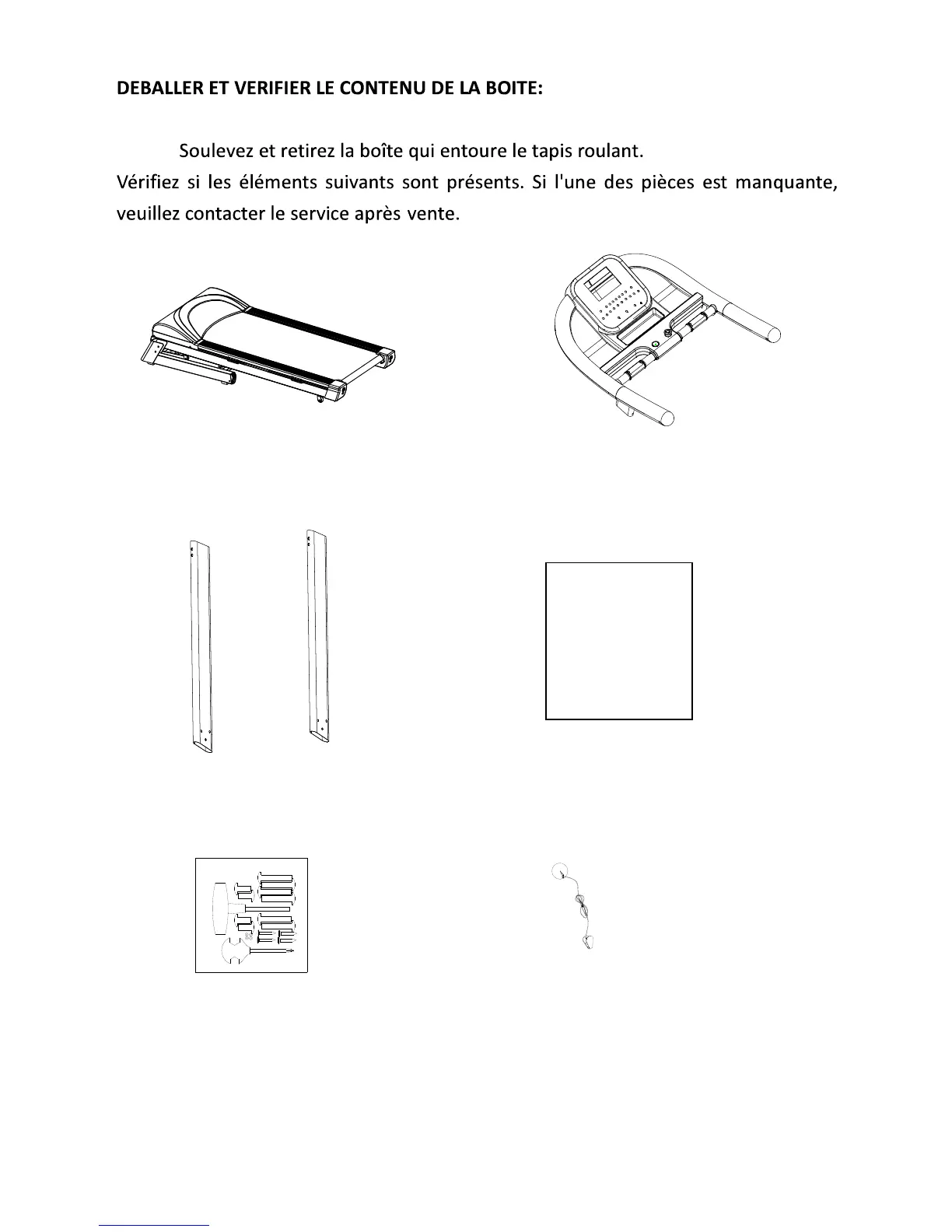 DEBALLER ET VERIFIER LE CONTENU DE LA BOITE:

Soulevez et retirez la boîte qui entoure le tapis roulant.
Vérifiez si les éléments suivants sont présents. Si l'une des pièces est manquante, veuillez contacter le service après vente.