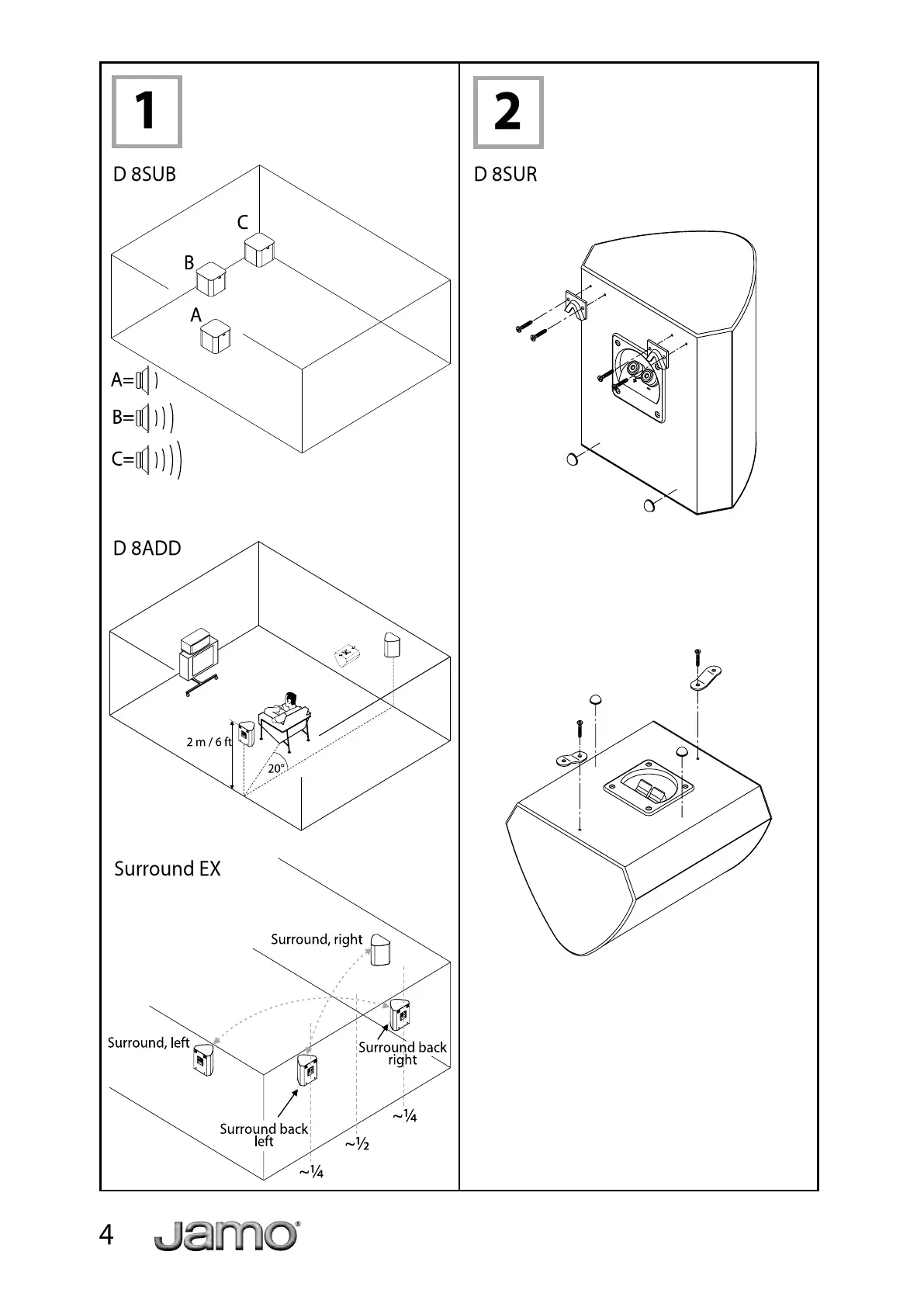 1

D 8SUB

C
B
A

A=
B=
C=

D 8ADD

2 m / 6 ft
20°

Surround EX

Surround, right
Surround, left
Surround back right
Surround back left
~¼
~½
~¼

2

D 8SUR

4 Jamo®