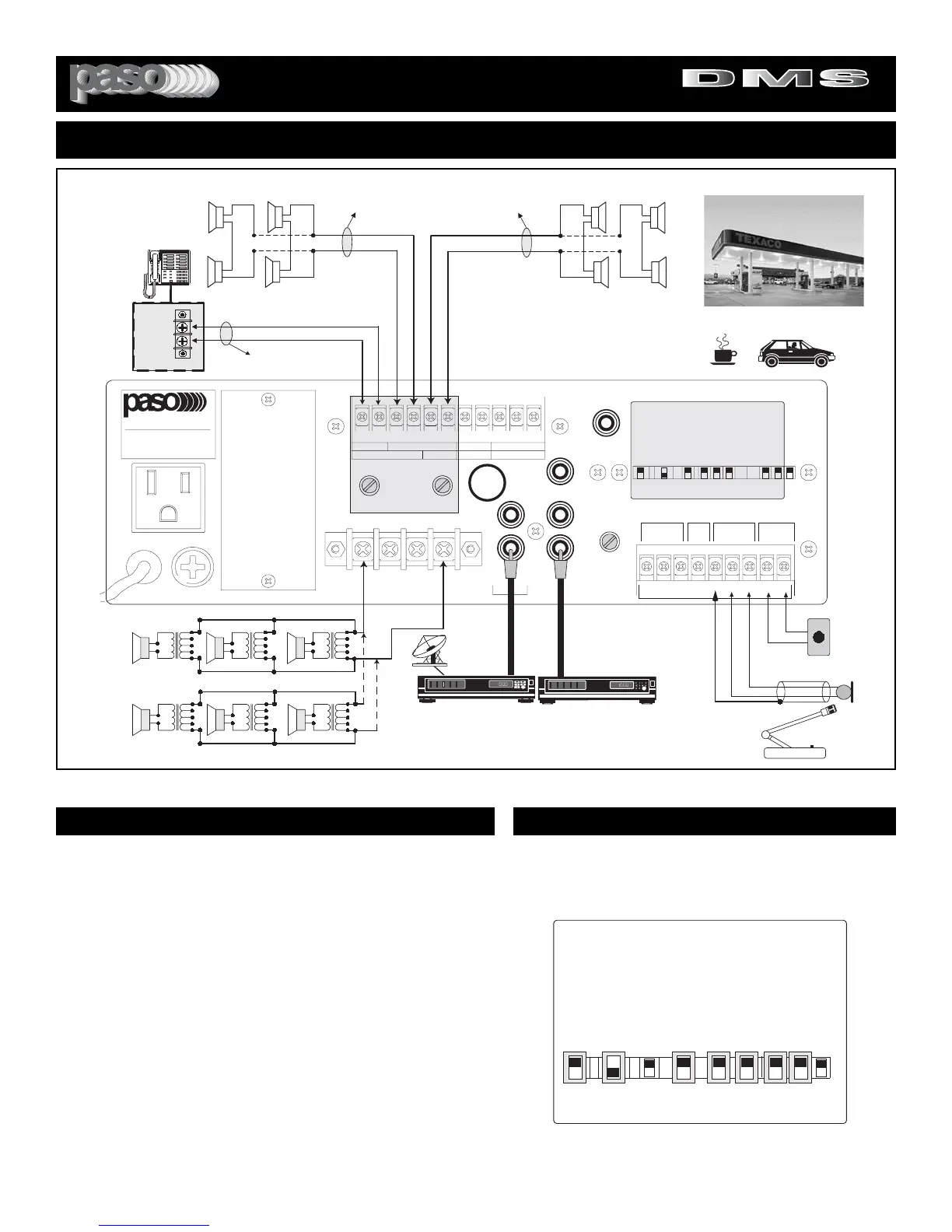 paso

DMS

TEXACO

paso