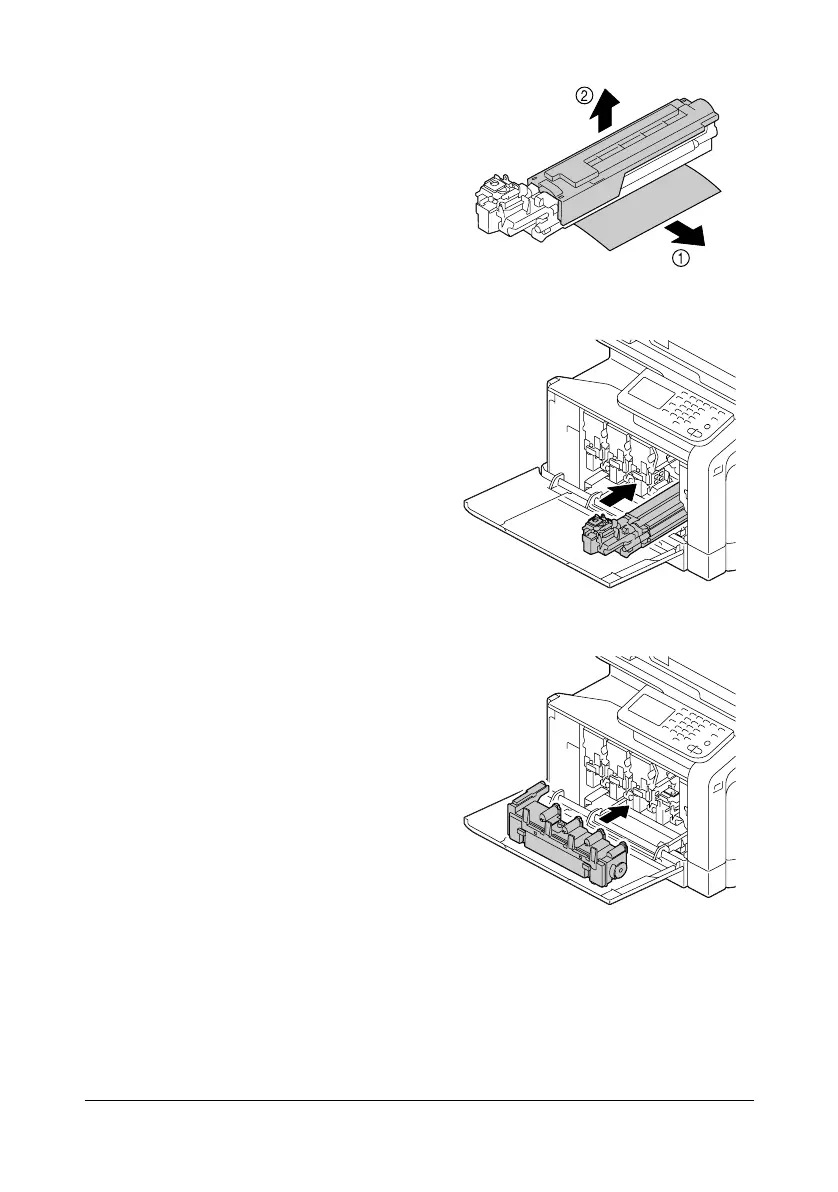 ②

①