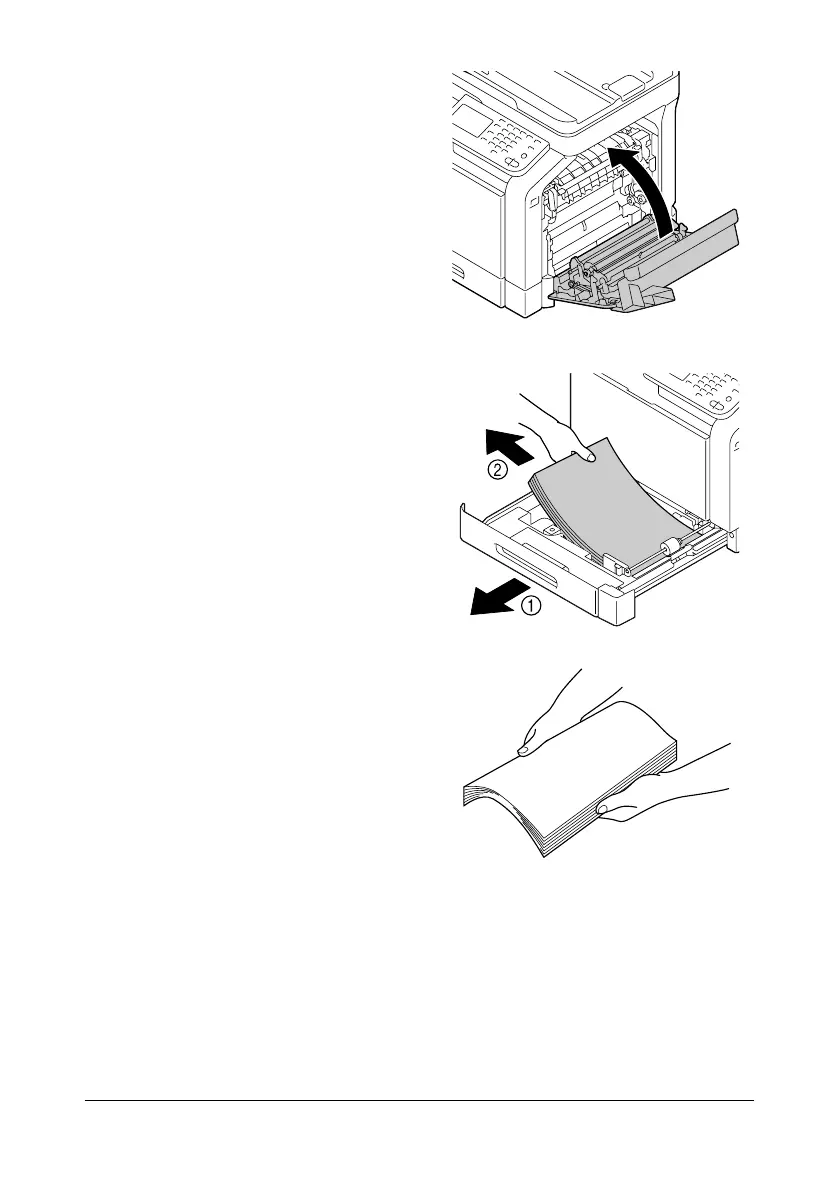 ②
①