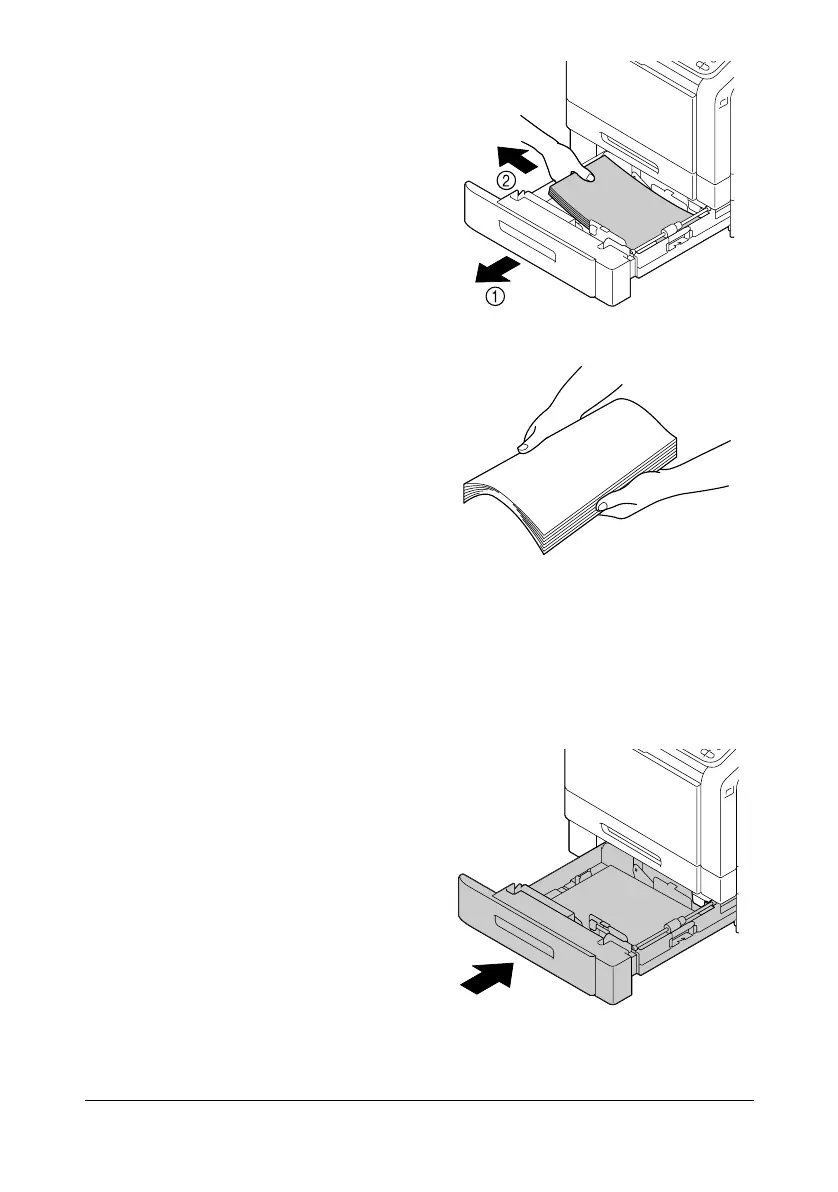 ②
①