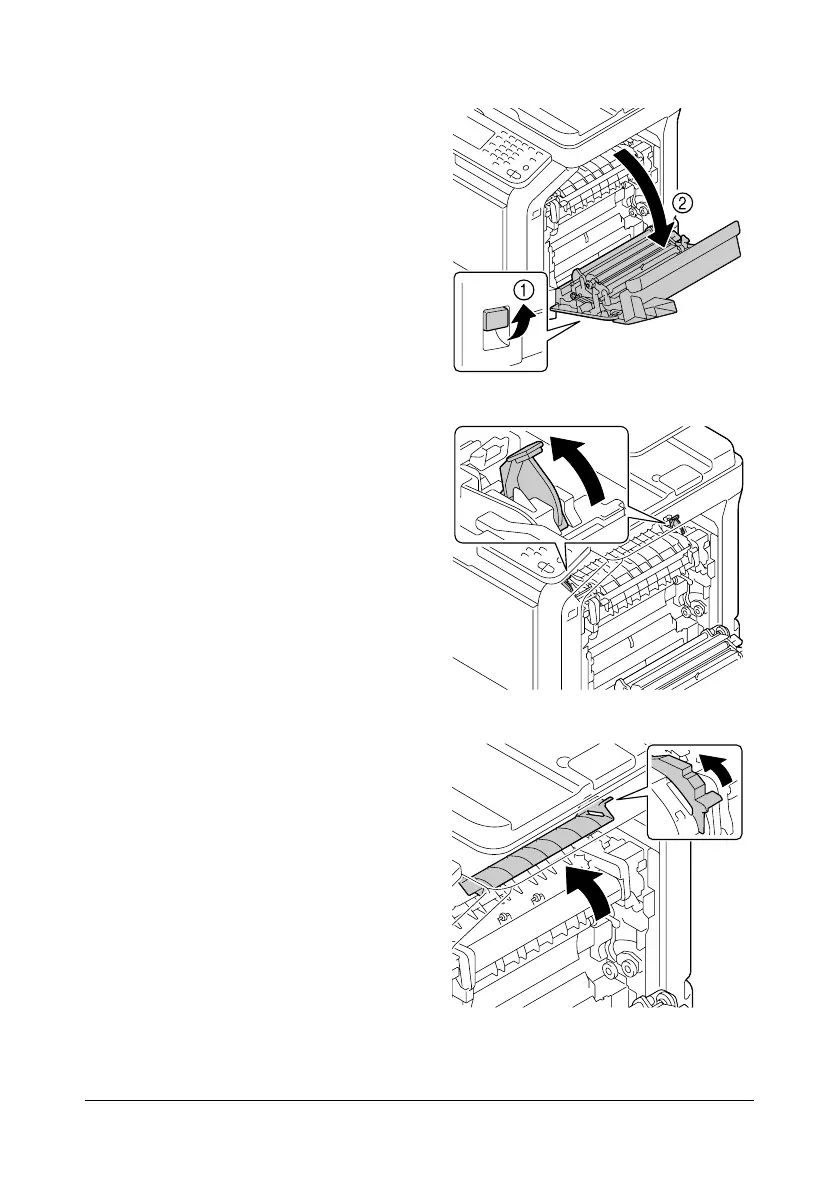 ①
②