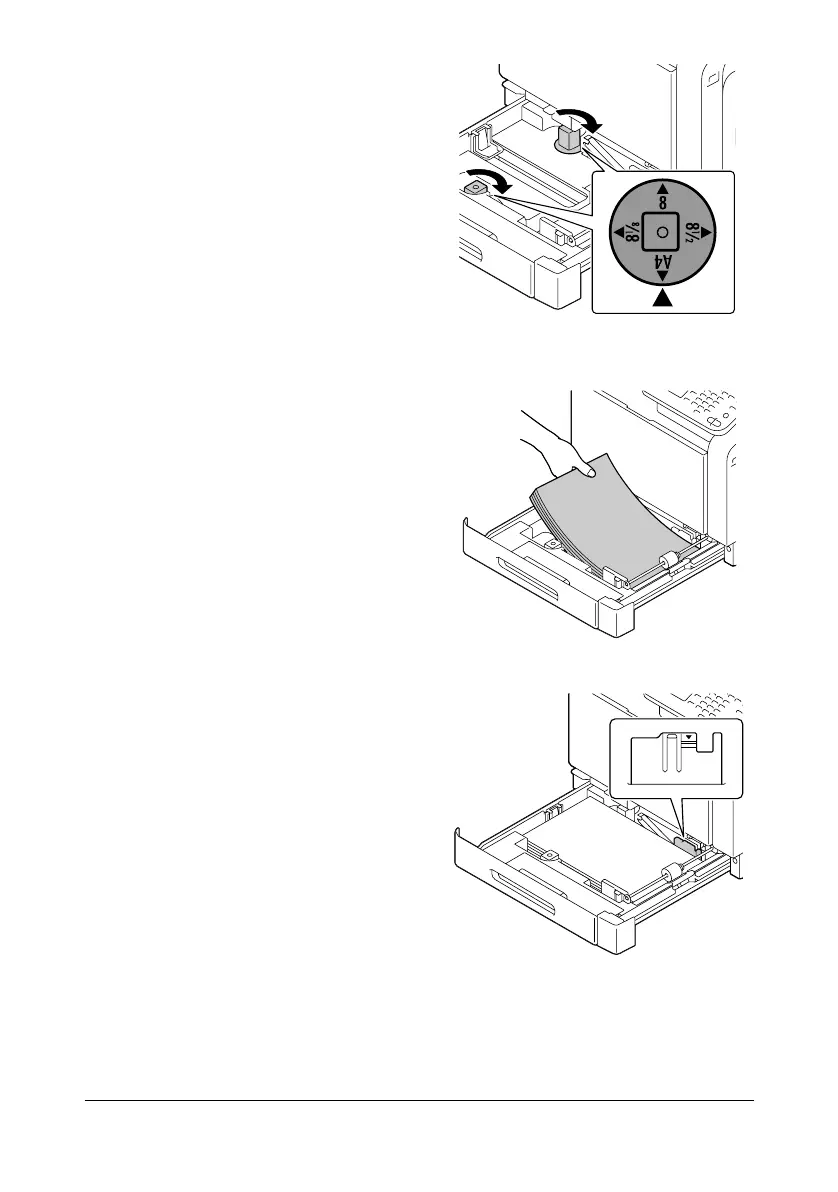 8
$8\frac{1}{2}$
A4
$8\frac{1}{8}$