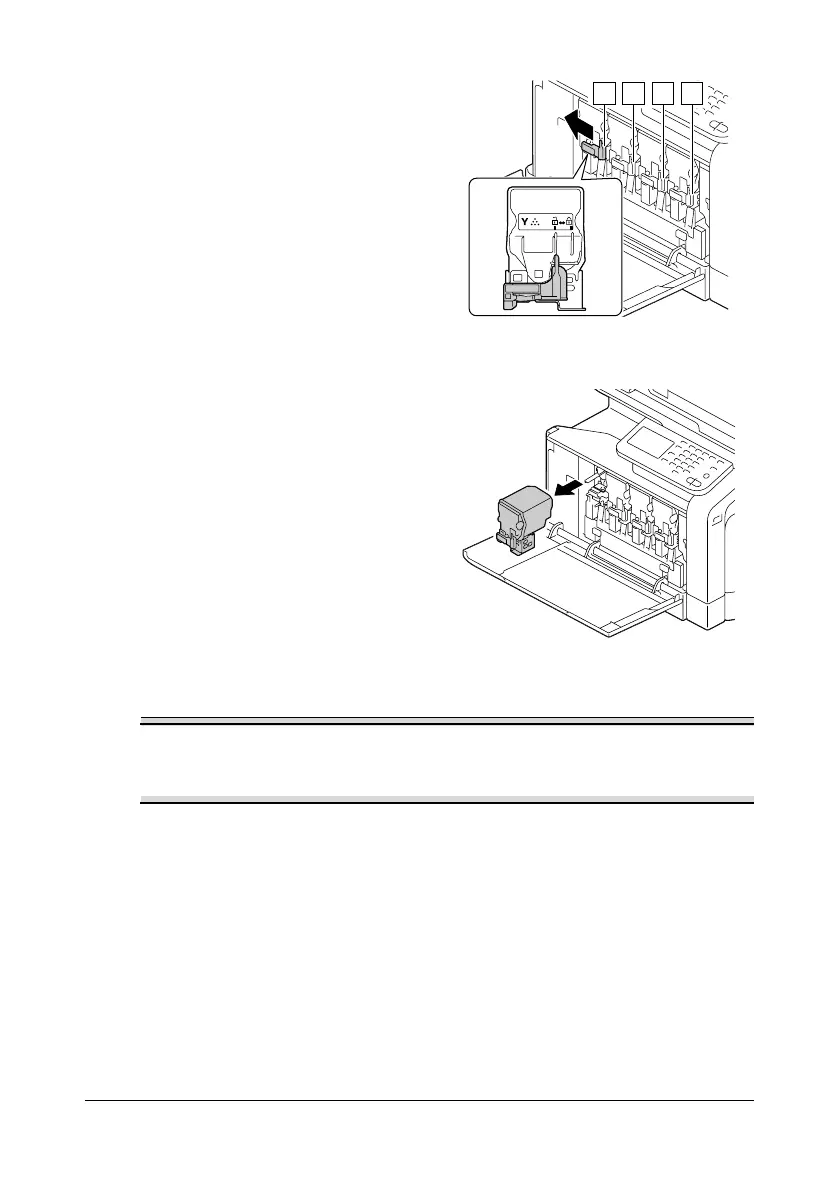 Y