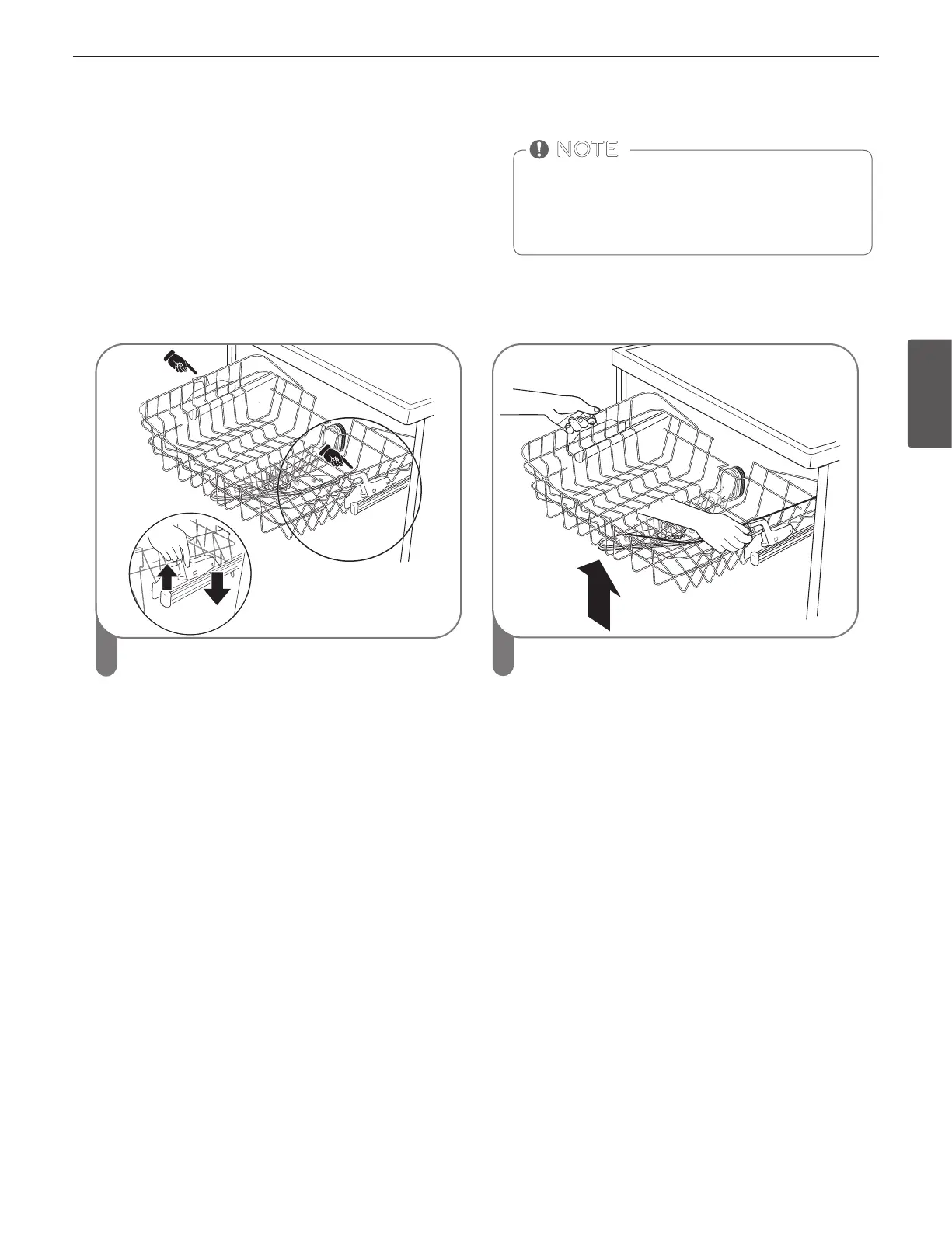 NOTE