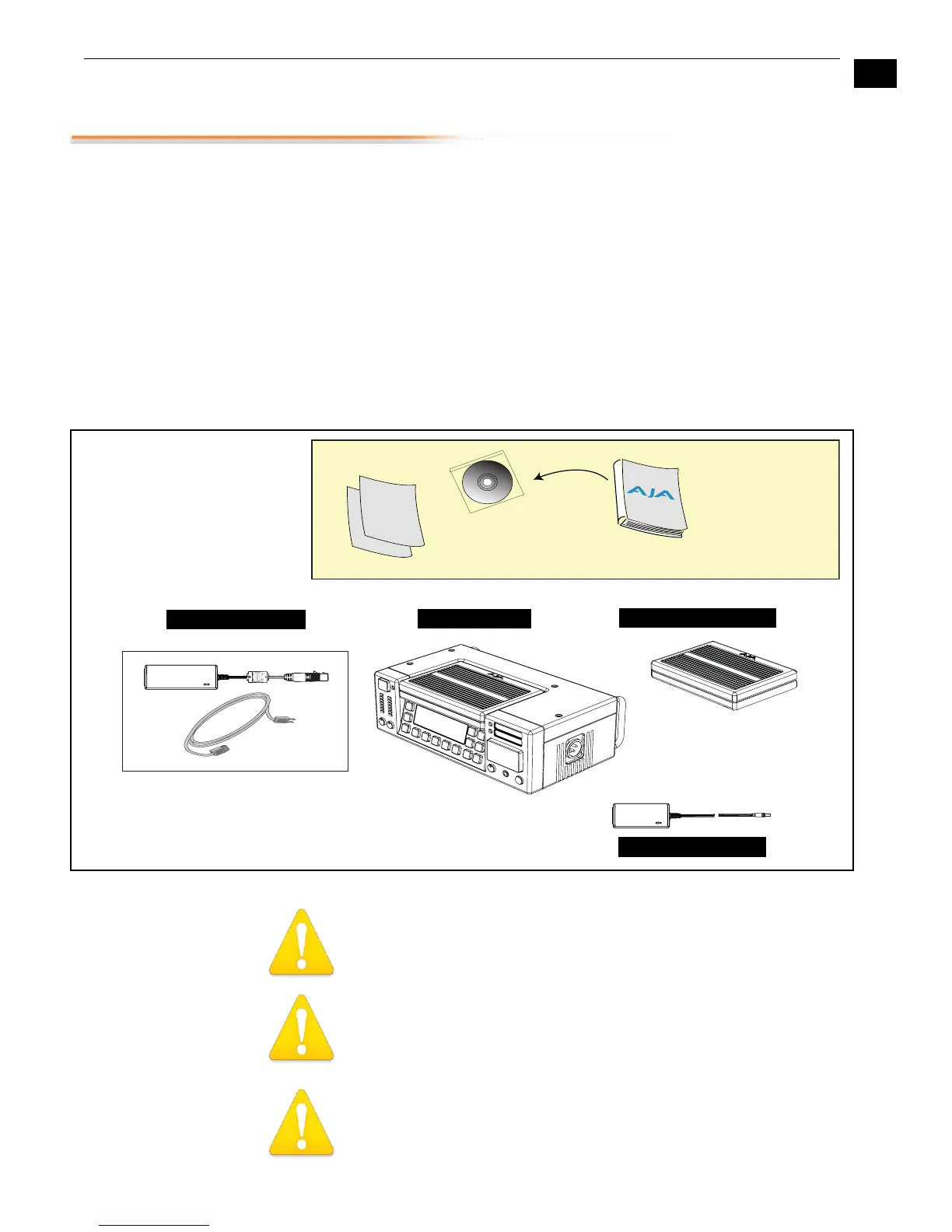 AJA