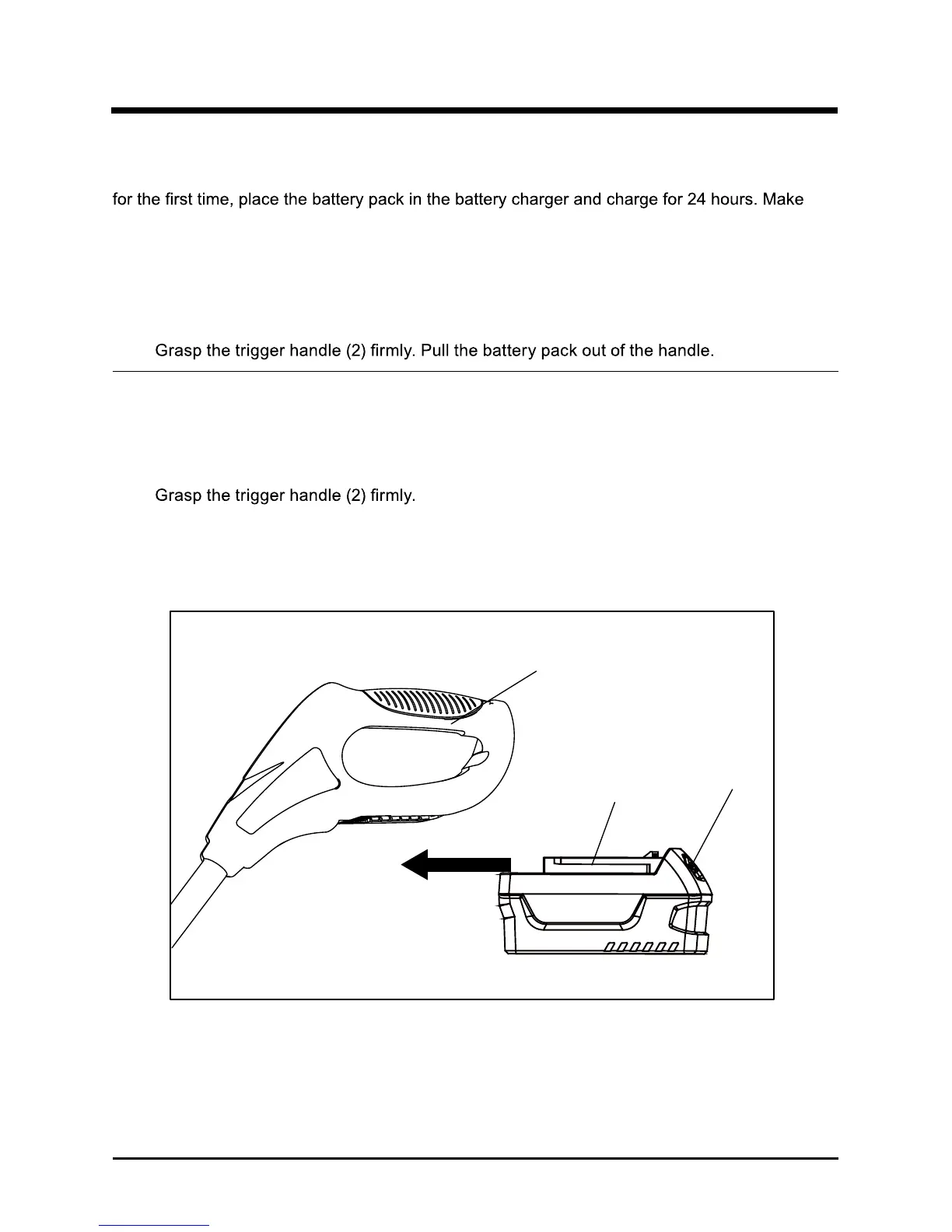 for the first time, place the battery pack in the battery charger and charge for 24 hours. Make

Grasp the trigger handle (2) firmly. Pull the battery pack out of the handle.

Grasp the trigger handle (2) firmly.