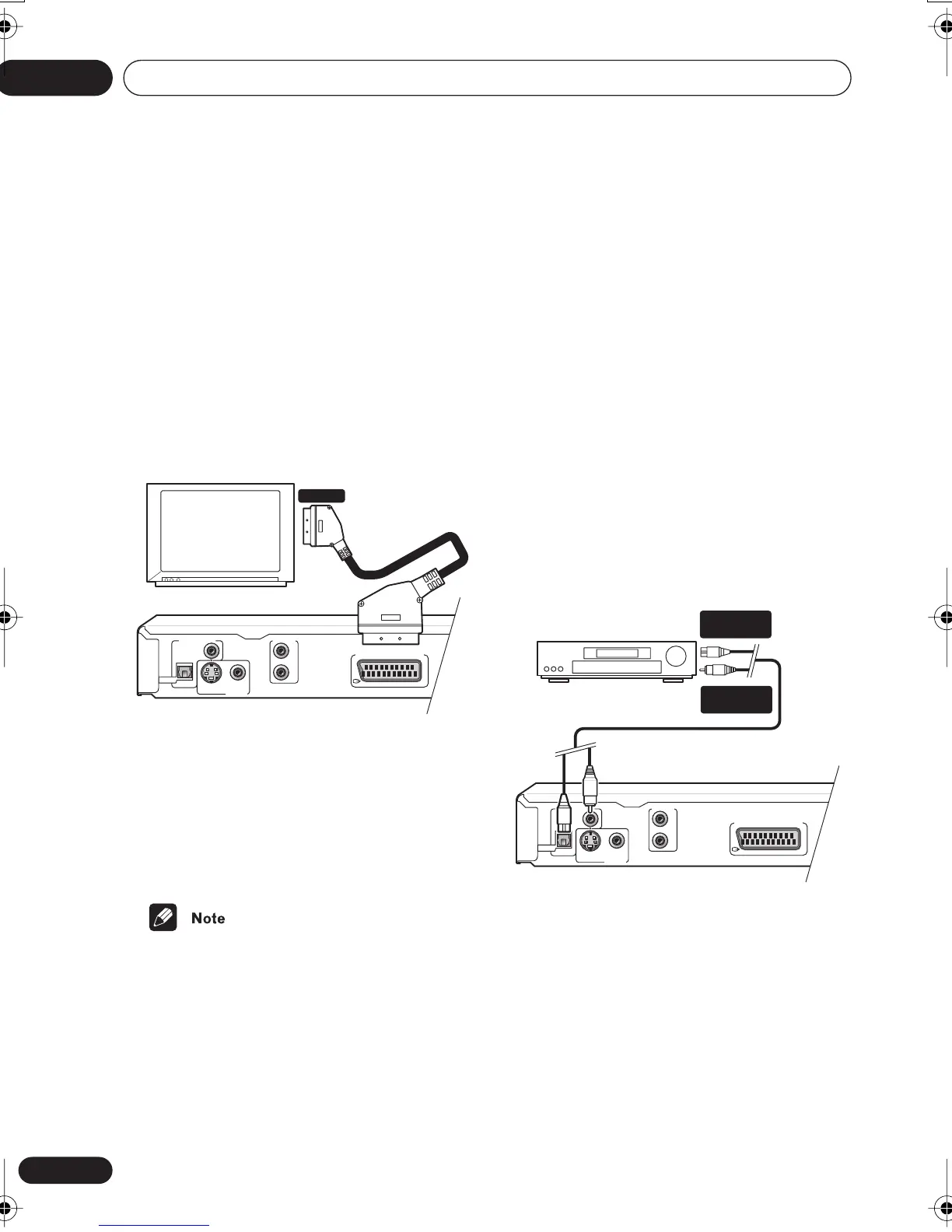 Note