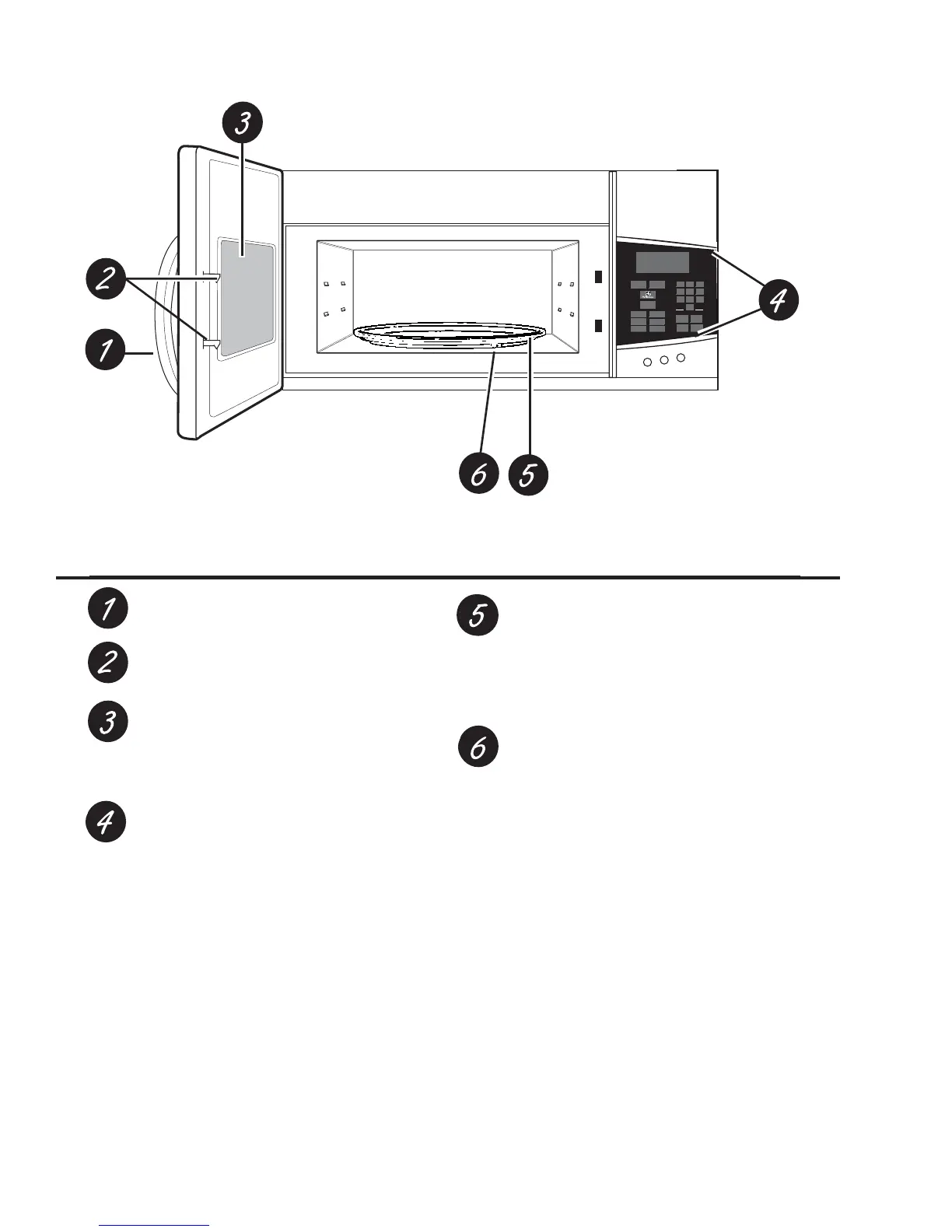 3

2

1

4

6 5

1

2

3

4

5

6