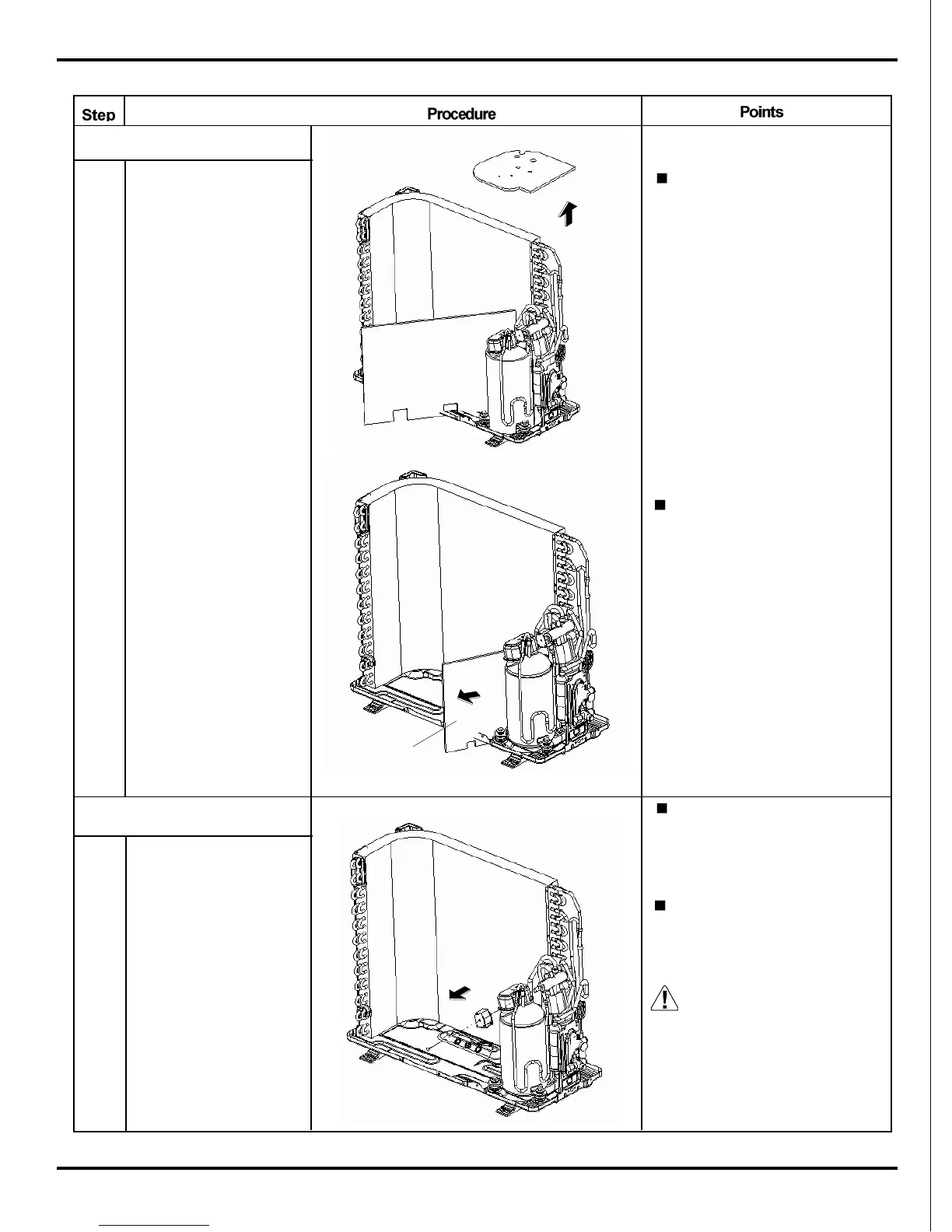 | Step | Procedure | Points |
|---|---|---|