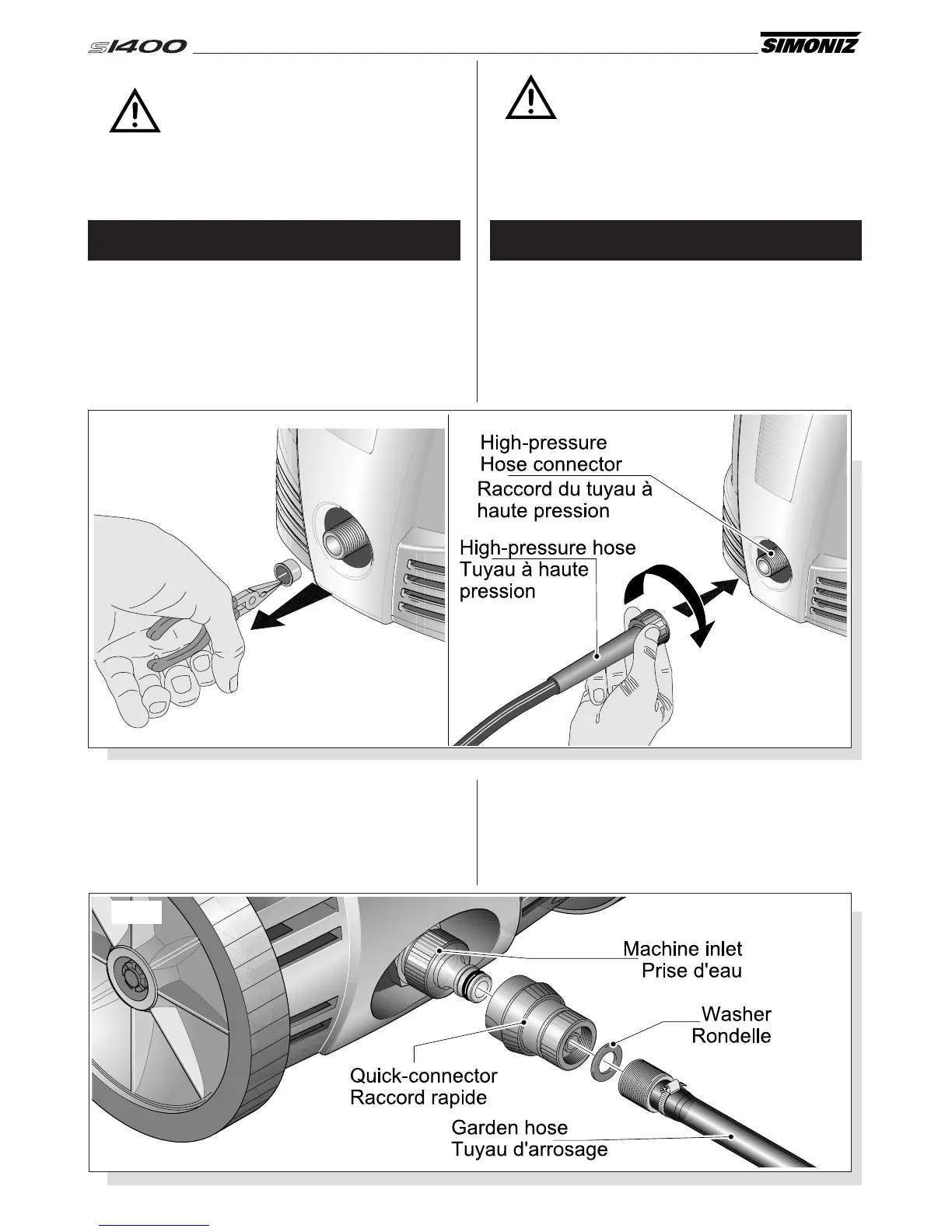 S1400

SIMONIZ

High-pressure Hose connector
Raccord du tuyau à haute pression

High-pressure hose
Tuyau à haute pression

Machine inlet
Prise d'eau

Washer
Rondelle

Quick-connector
Raccord rapide

Garden hose
Tuyau d'arrosage