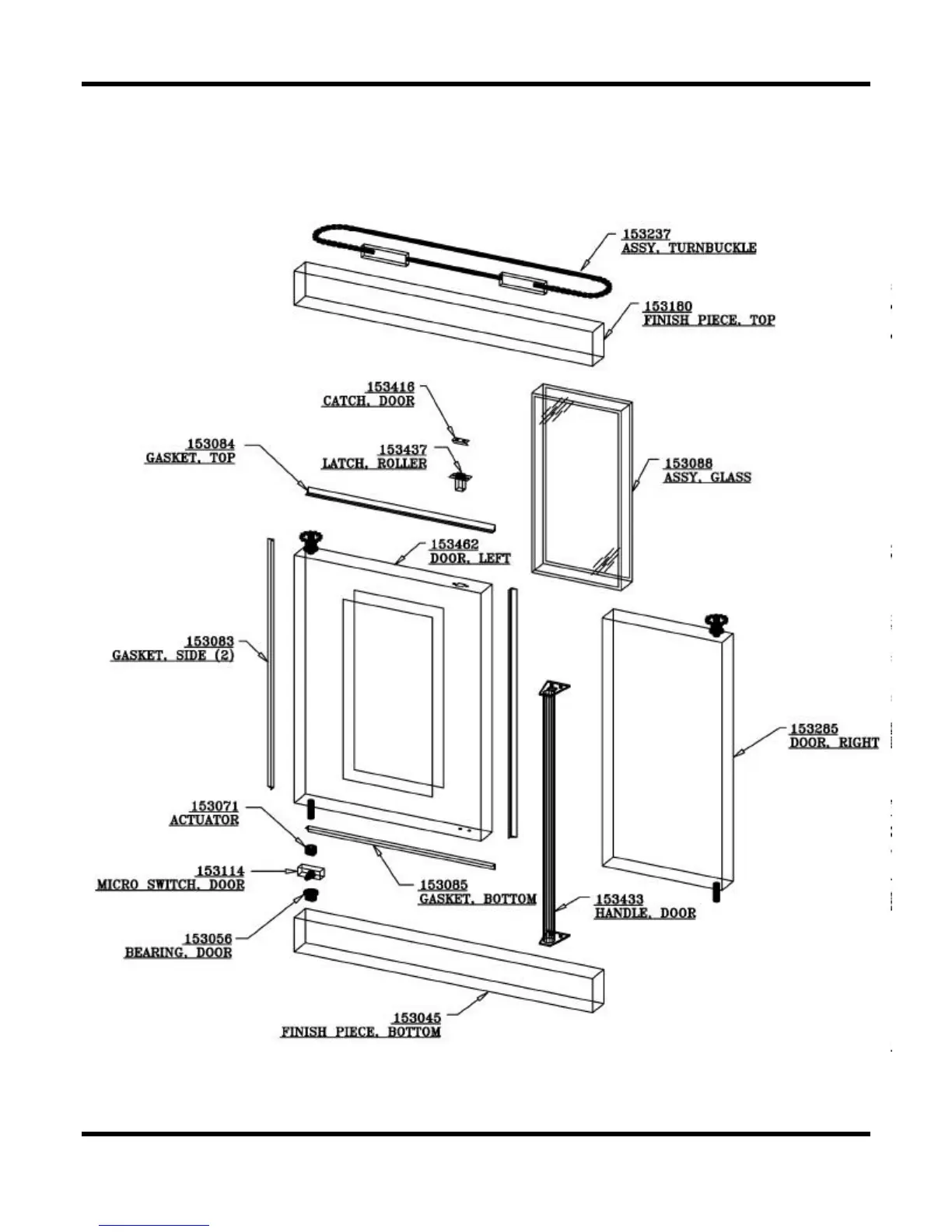 153237
ASSY, TURNBUCKLE

153180
FINISH PIECE, TOP

153416
CATCH, DOOR

153437
LATCH, ROLLER

153084
GASKET, TOP

153088
ASSY, GLASS

153462
DOOR, LEFT

153083
GASKET, SIDE (2)

153285
DOOR, RIGHT

153071
ACTUATOR

153114
MICRO SWITCH, DOOR

153085
GASKET, BOTTOM

153433
HANDLE, DOOR

153056
BEARING, DOOR

153045
FINISH PIECE, BOTTOM