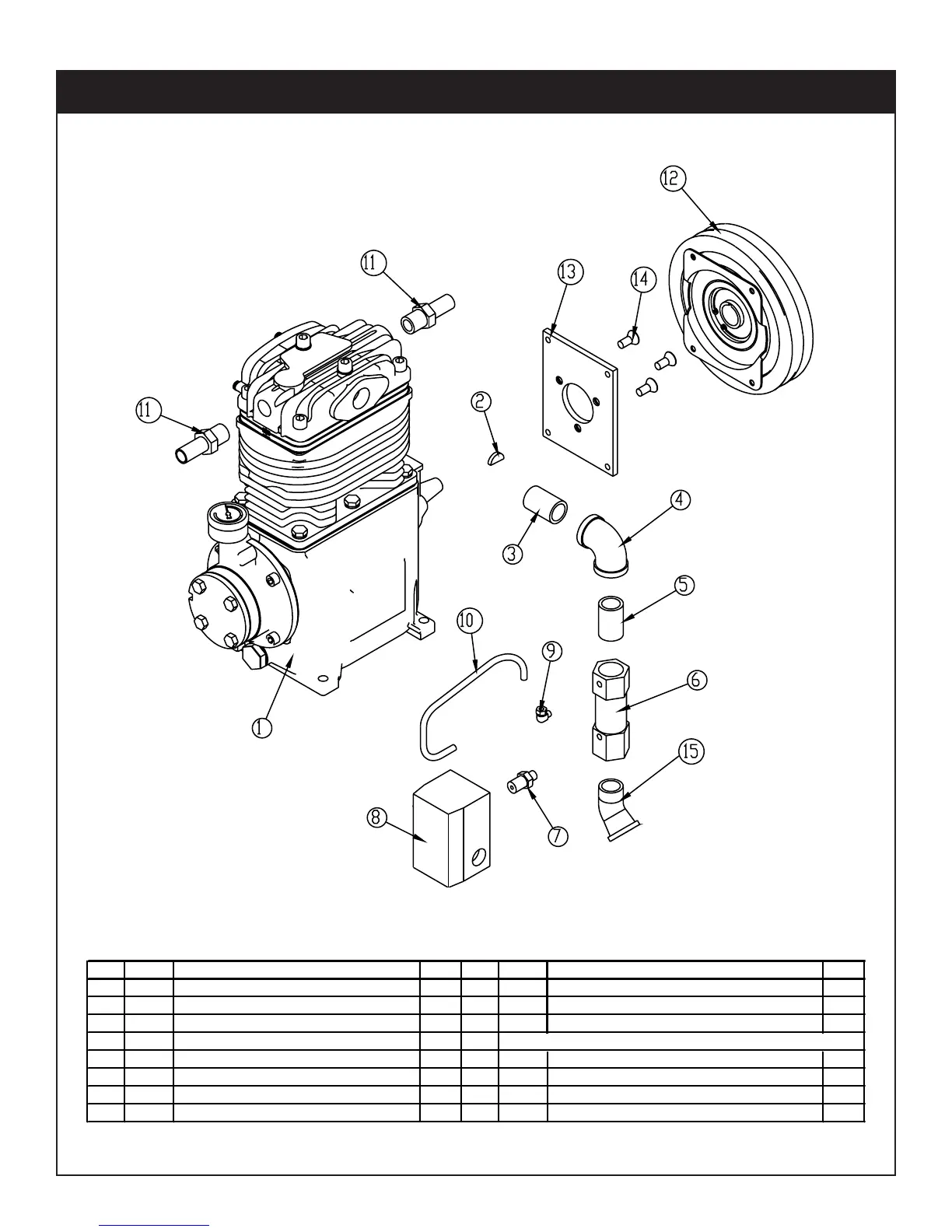 12

11

13

14

11

2

4

3

5

10

9

6

1

15

8

7