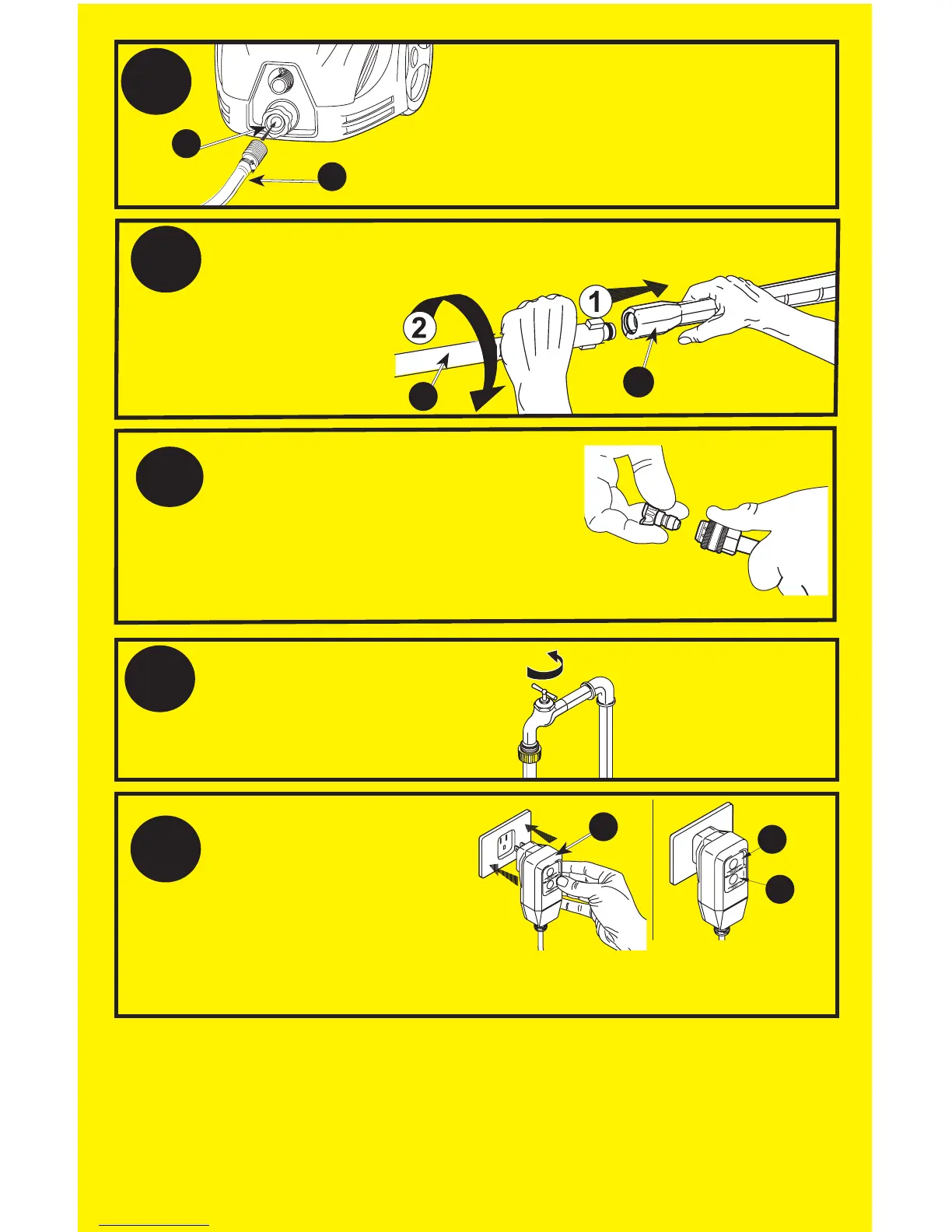 1

2