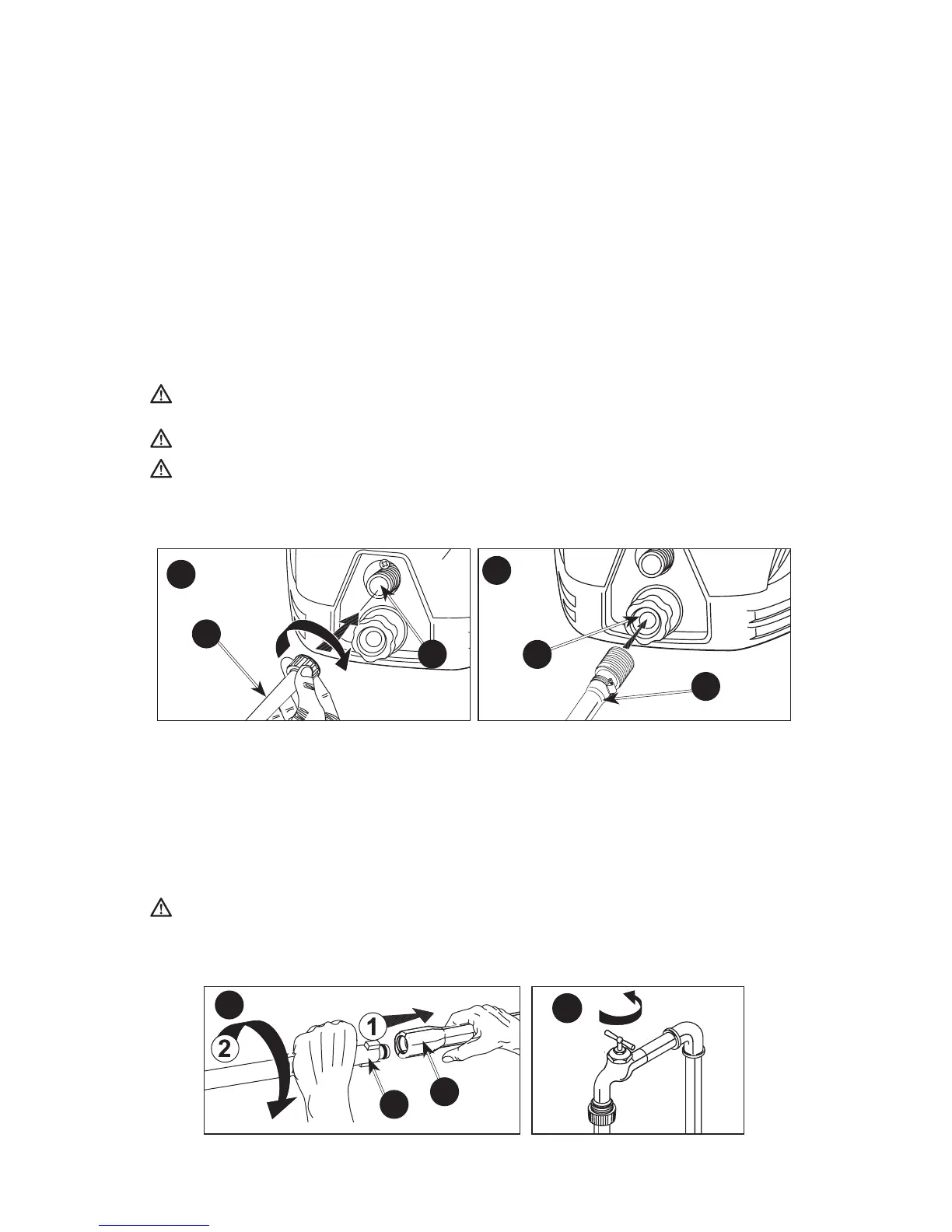 1

2