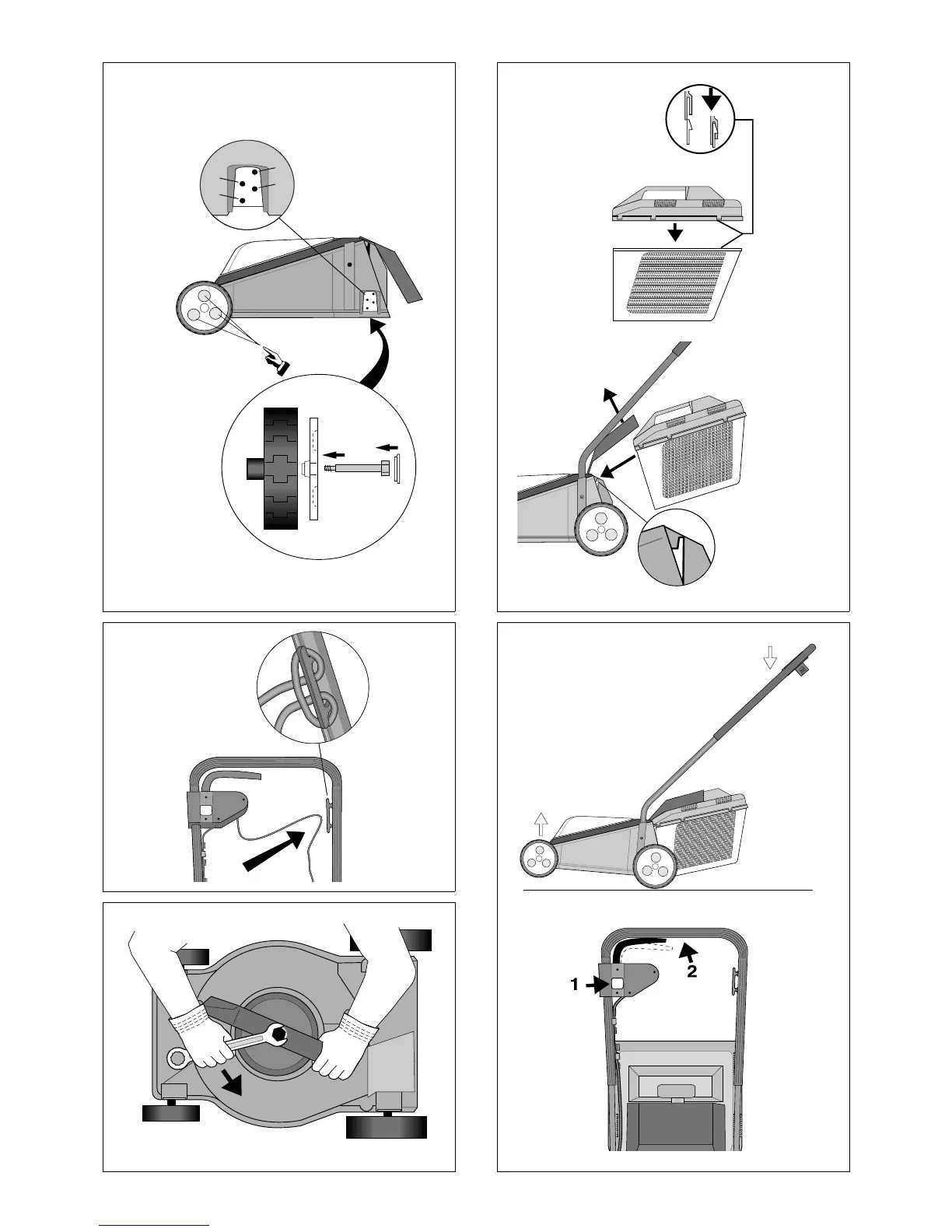 1
2