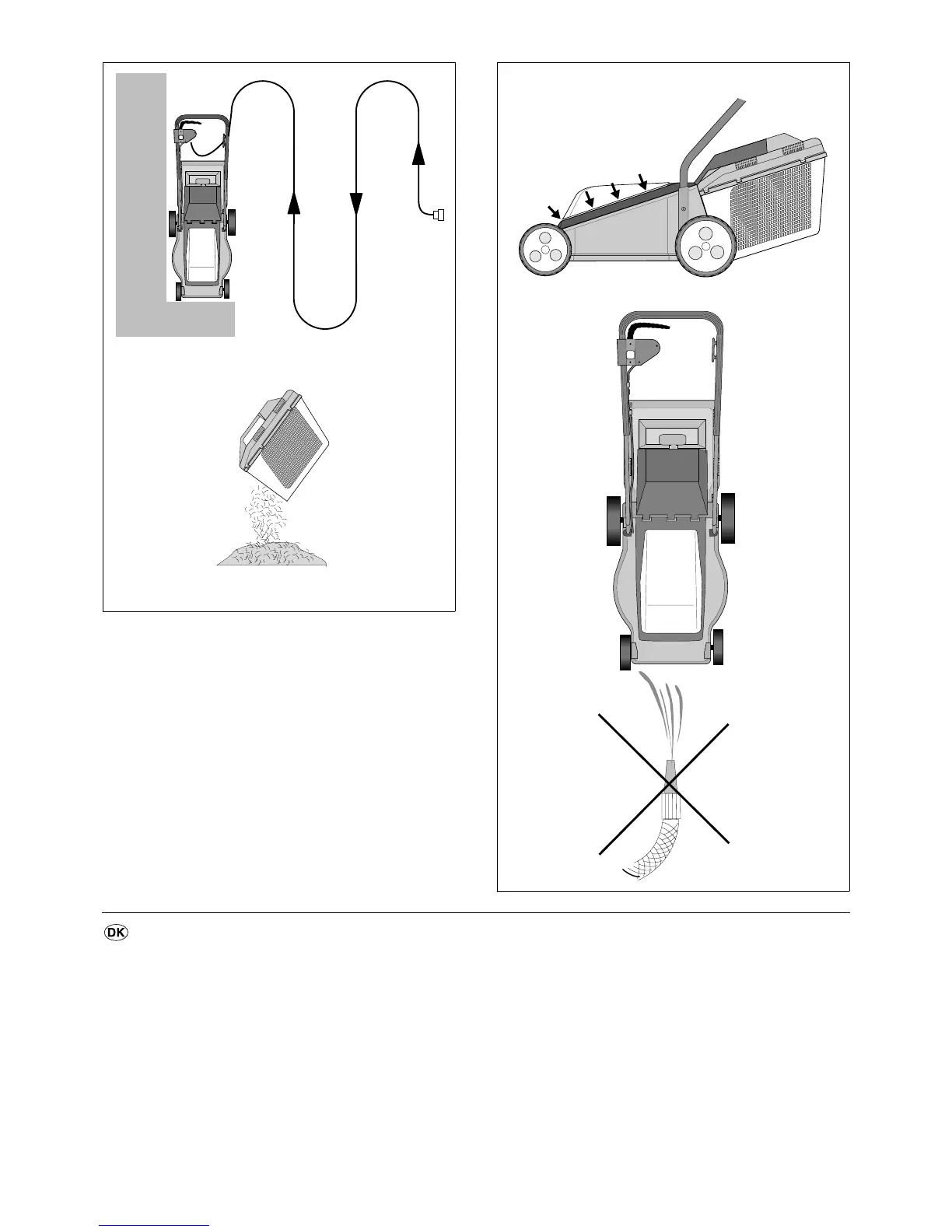 DK