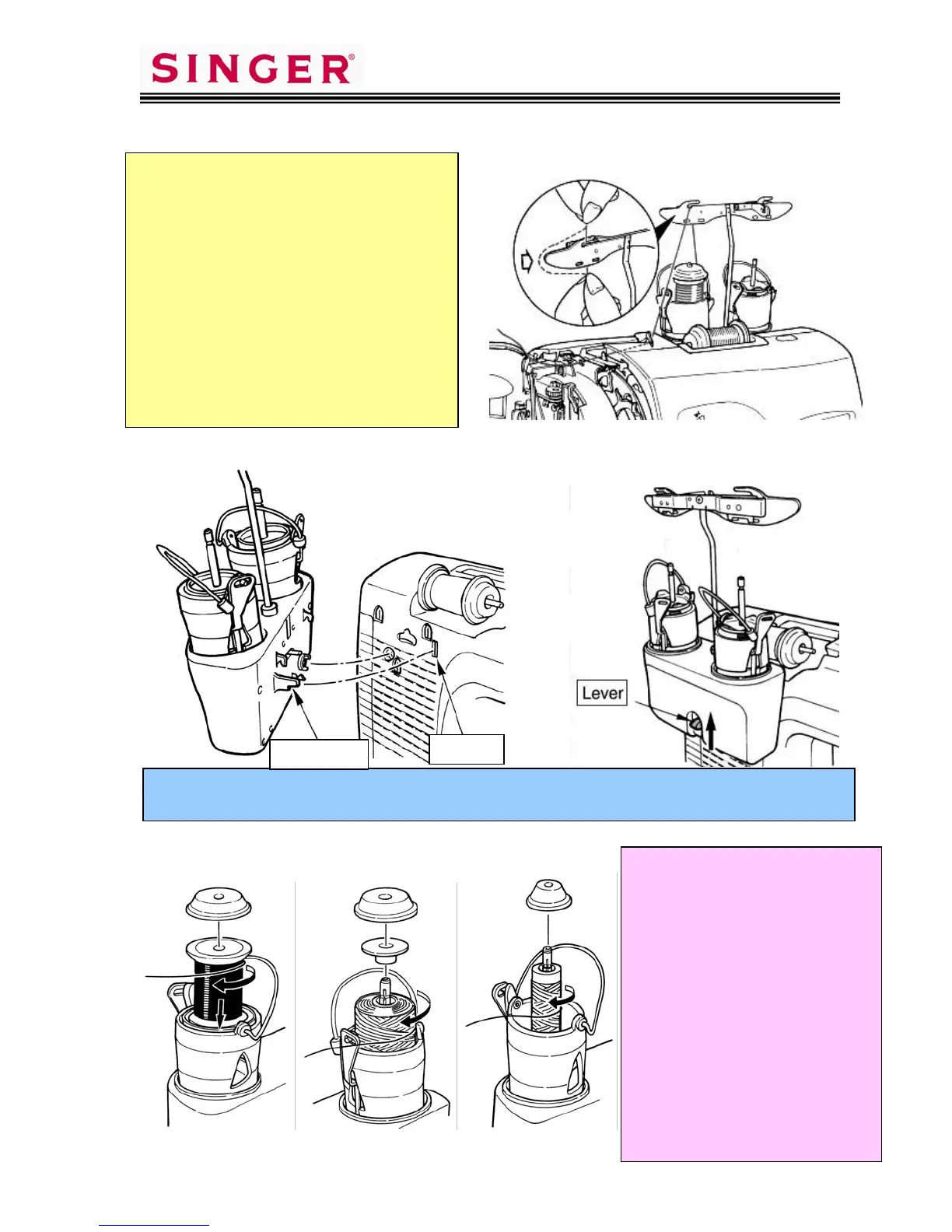 SINGER®

Lever