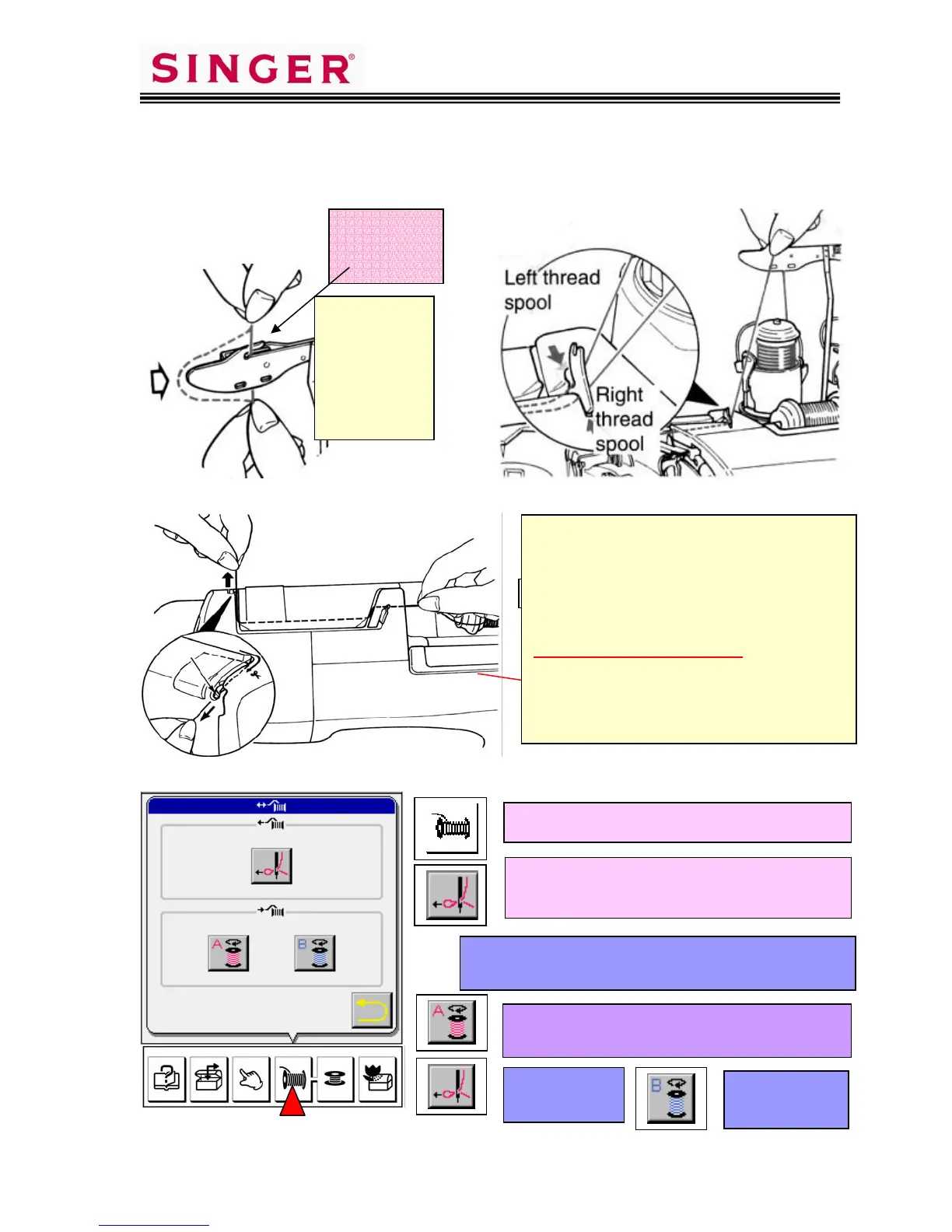 SINGER®

Left thread spool

Right thread spool

A

B

A

B