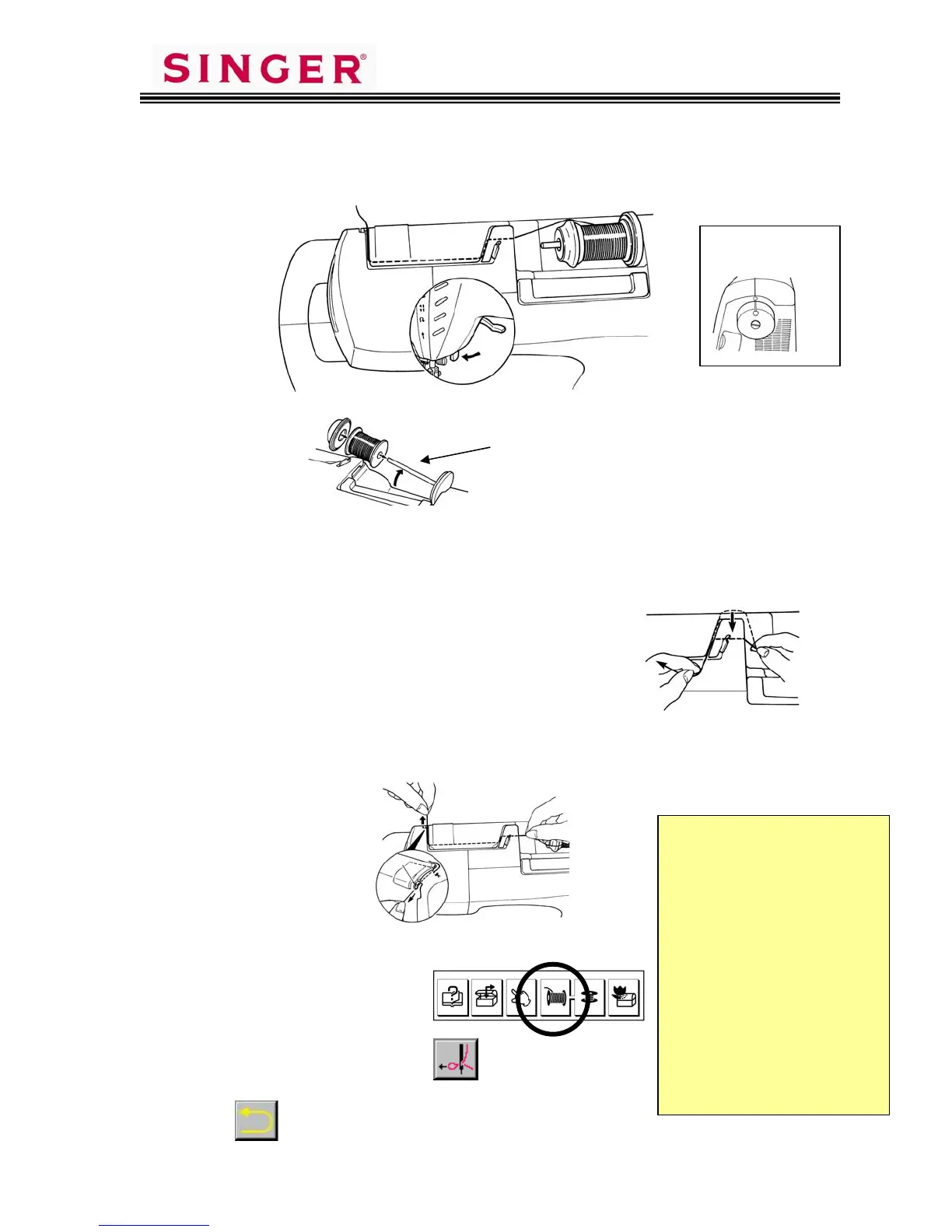 SINGER®