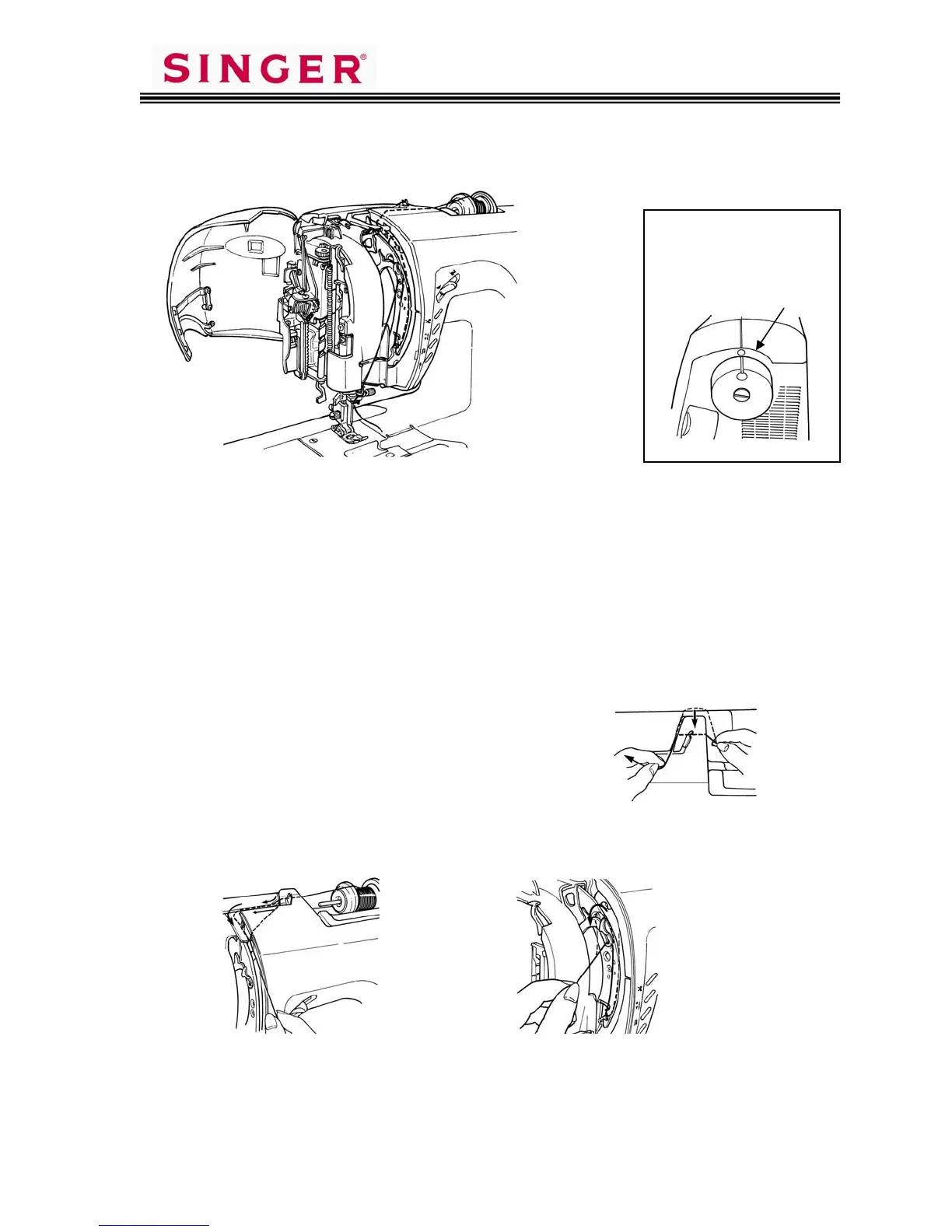 SINGER®