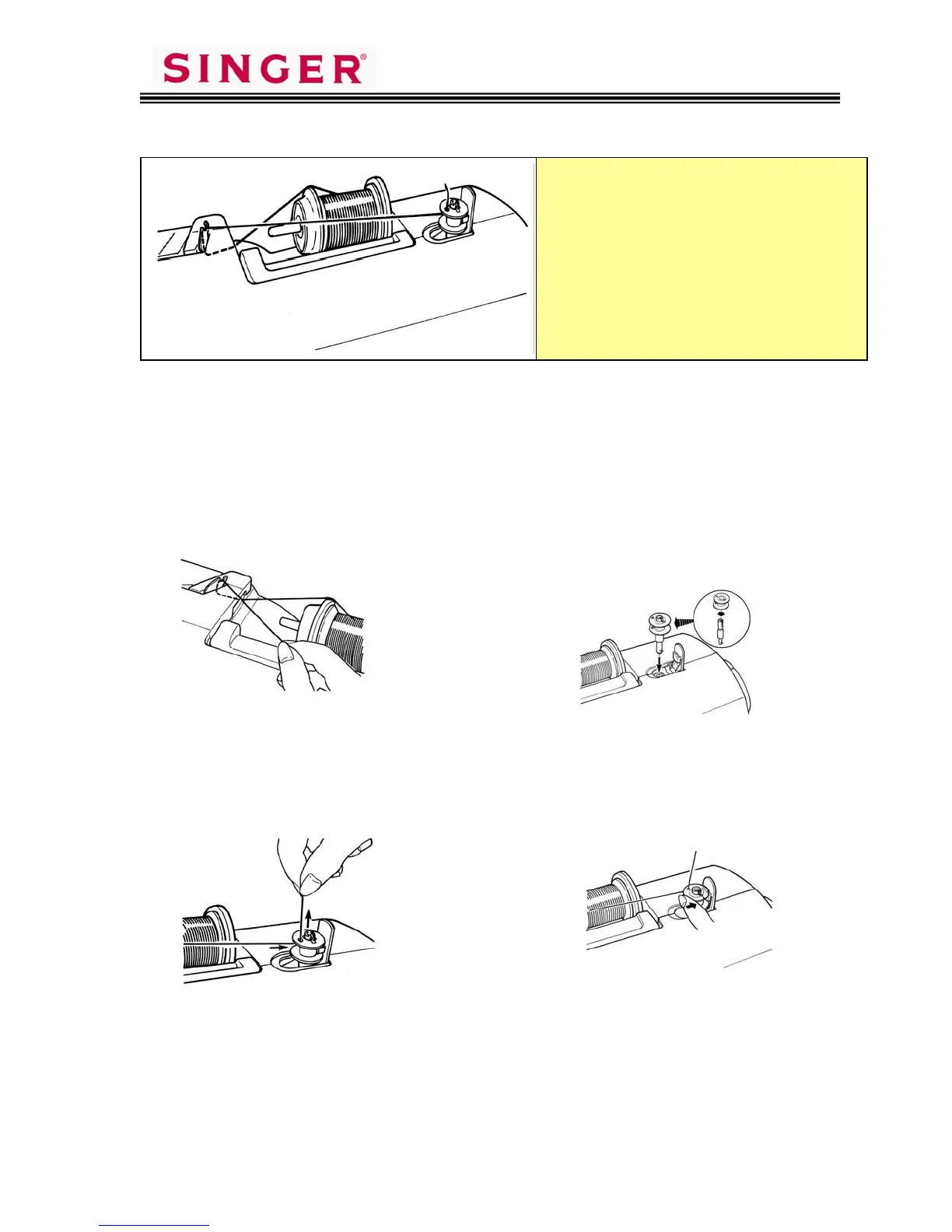 SINGER®