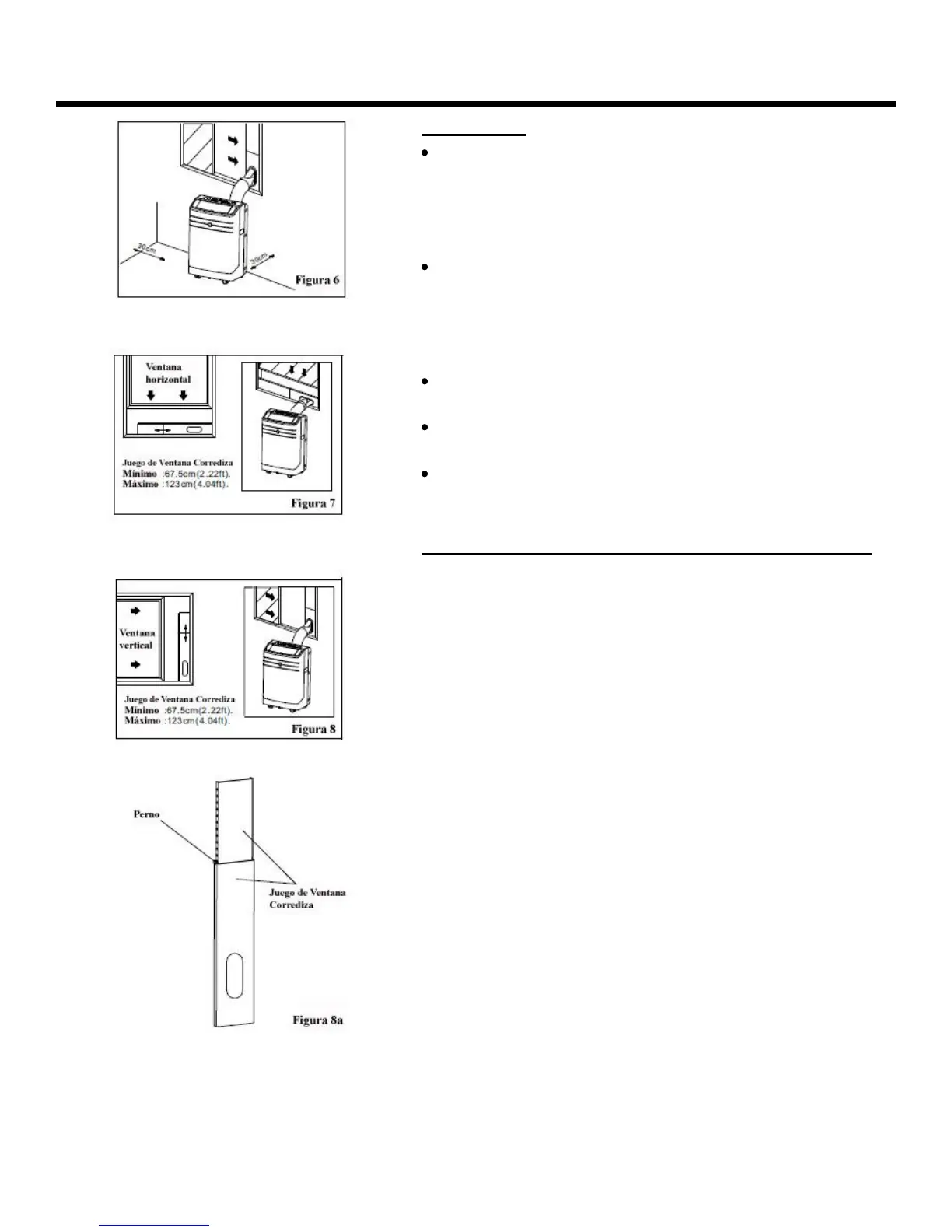 30cm

30cm

Figura 6

Ventana horizontal

Juego de Ventana Corrediza
Mínimo :67.5cm(2.22ft).
Máximo :123cm(4.04ft).

Figura 7

Ventana vertical

Juego de Ventana Corrediza
Mínimo :67.5cm(2.22ft).
Máximo :123cm(4.04ft).

Figura 8

Perno

Juego de Ventana Corrediza

Figura 8a