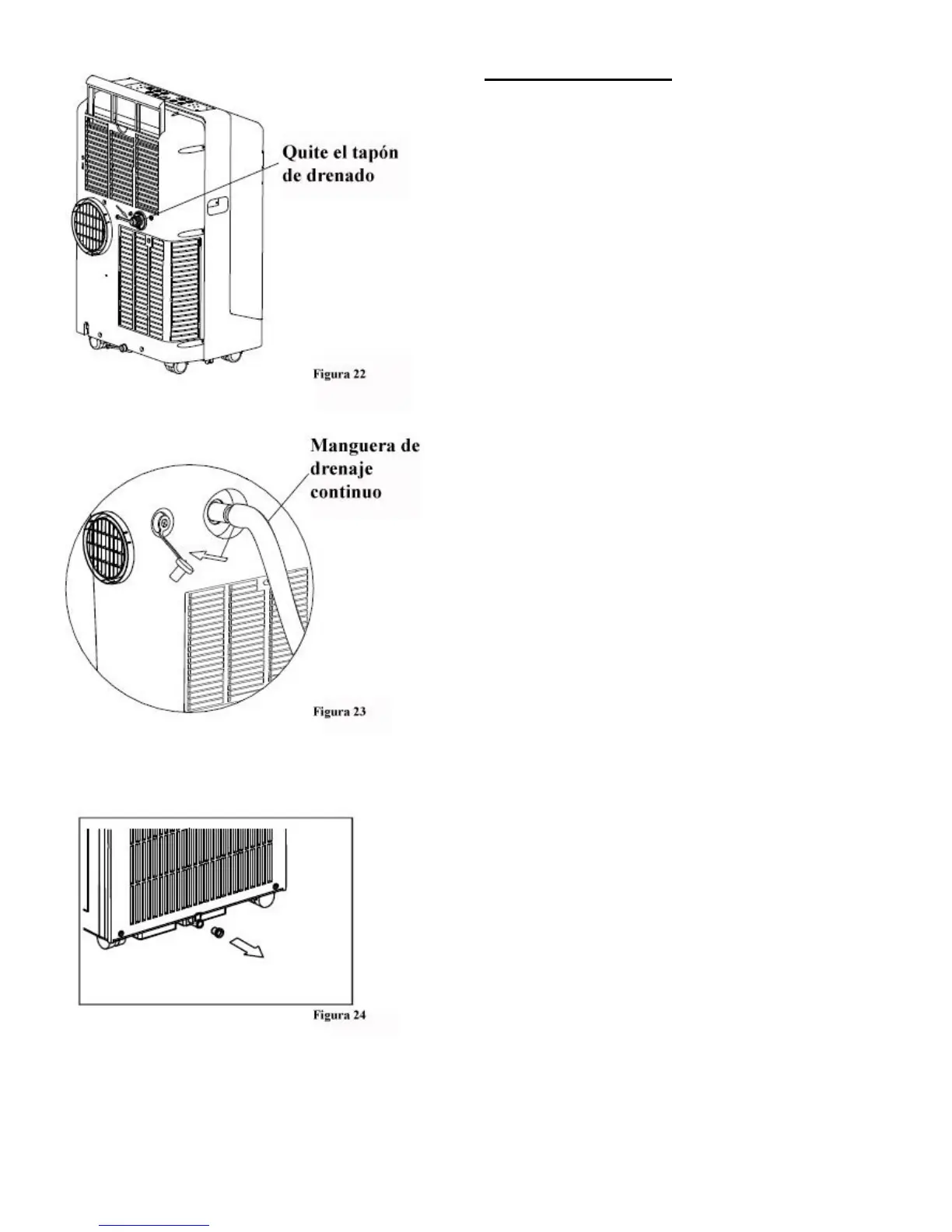 Quite el tapón de drenado

Figura 22

Manguera de drenaje continuo

Figura 23

Figura 24