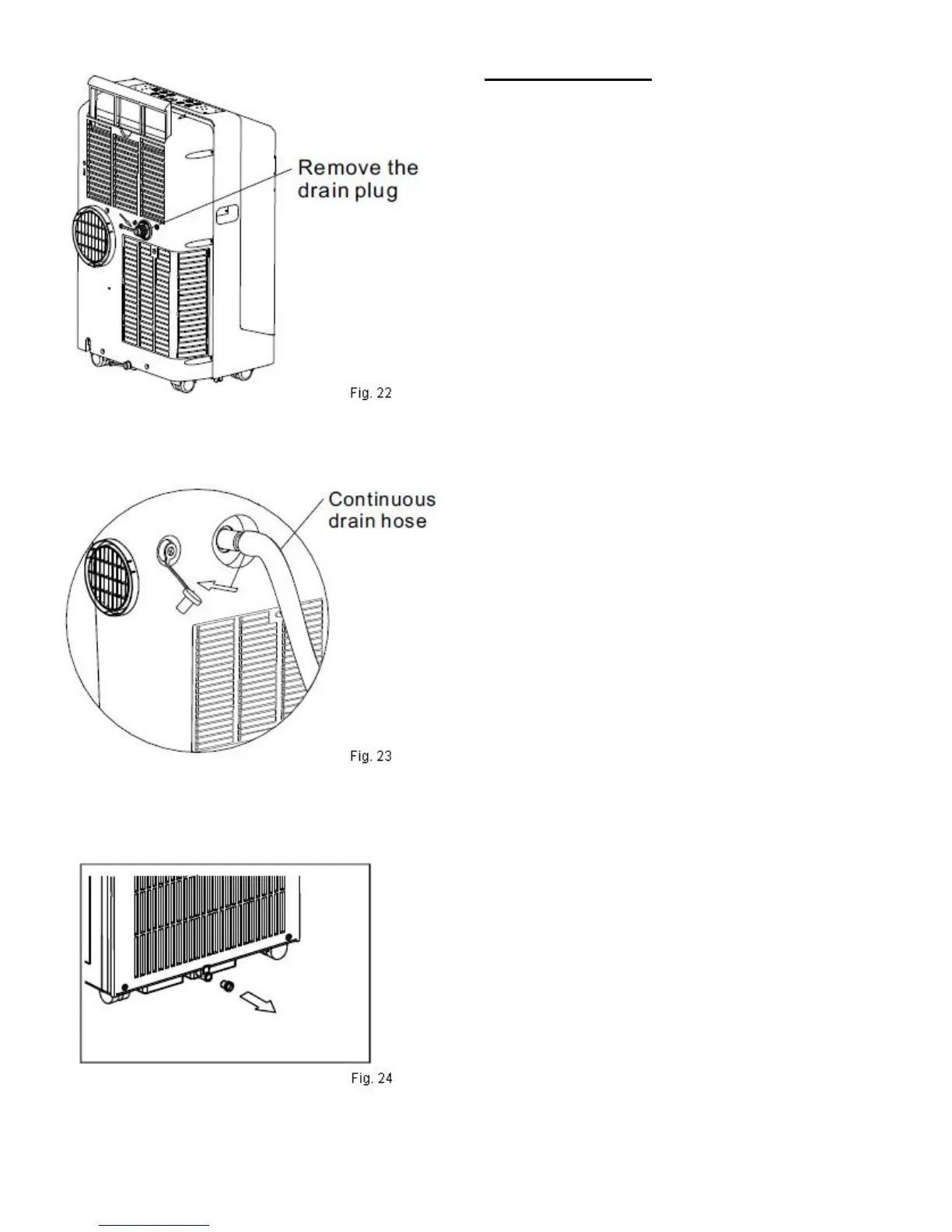 Remove the drain plug

Fig. 22

Continuous drain hose

Fig. 23

Fig. 24