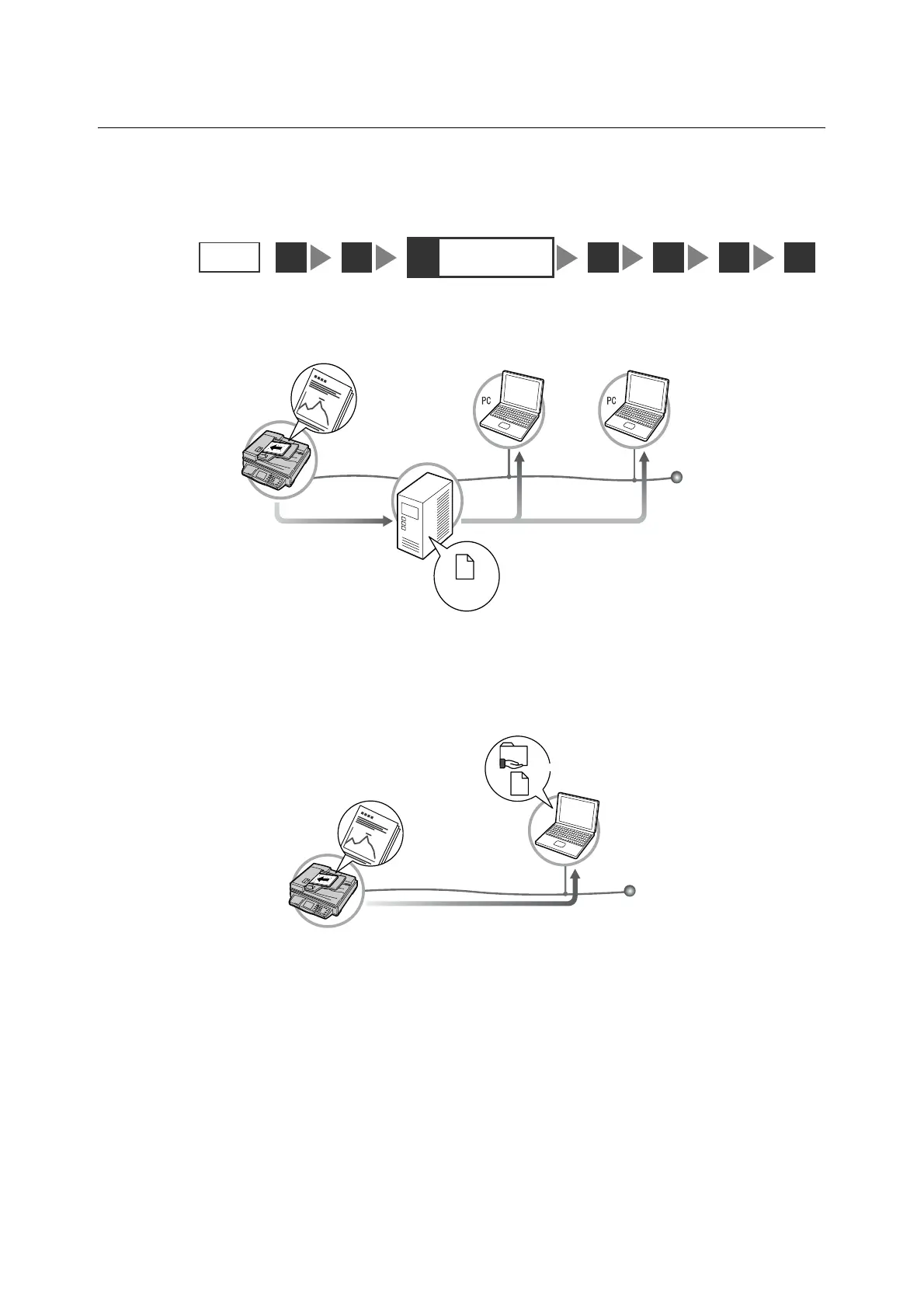 PC

PC