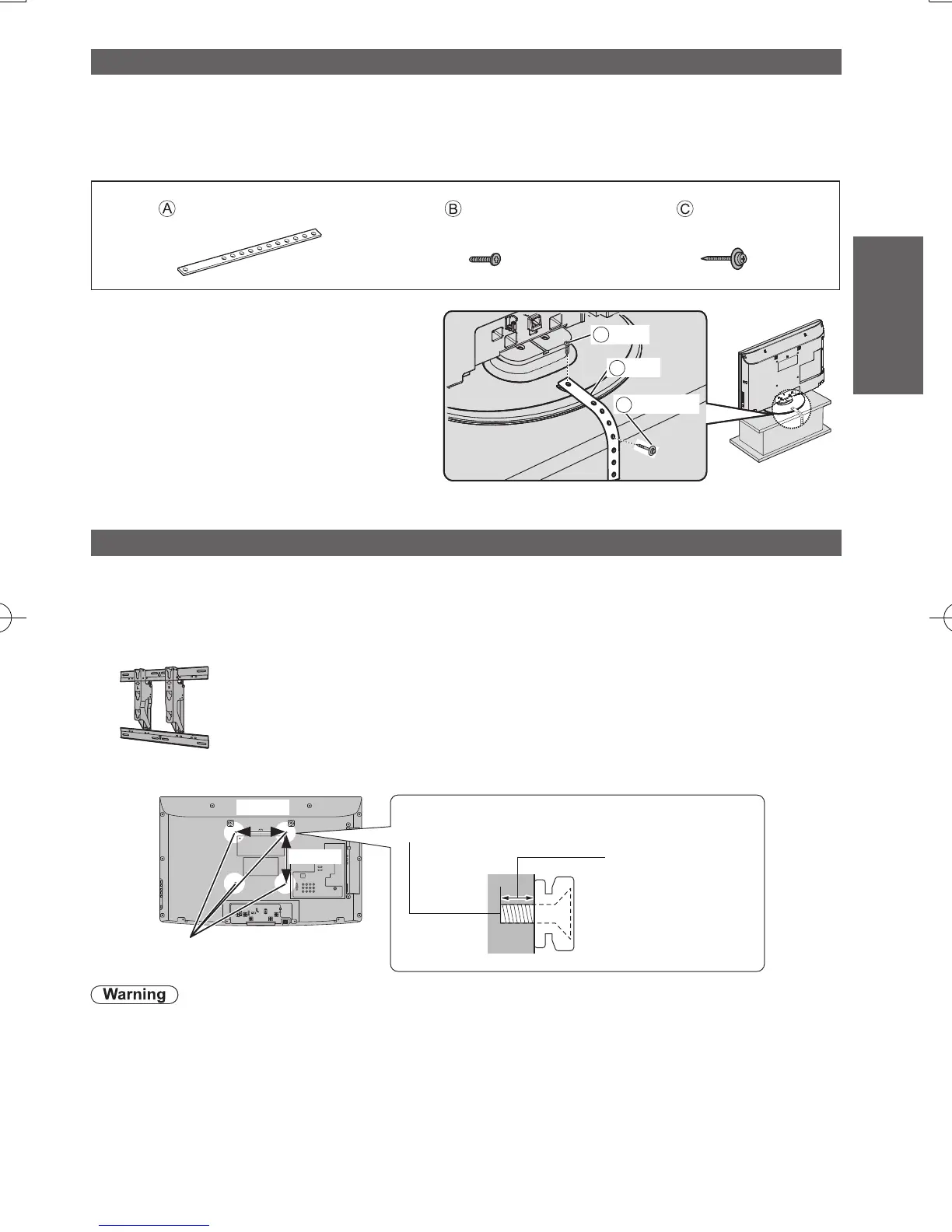 Ⓐ

Ⓑ

Ⓒ

Warning