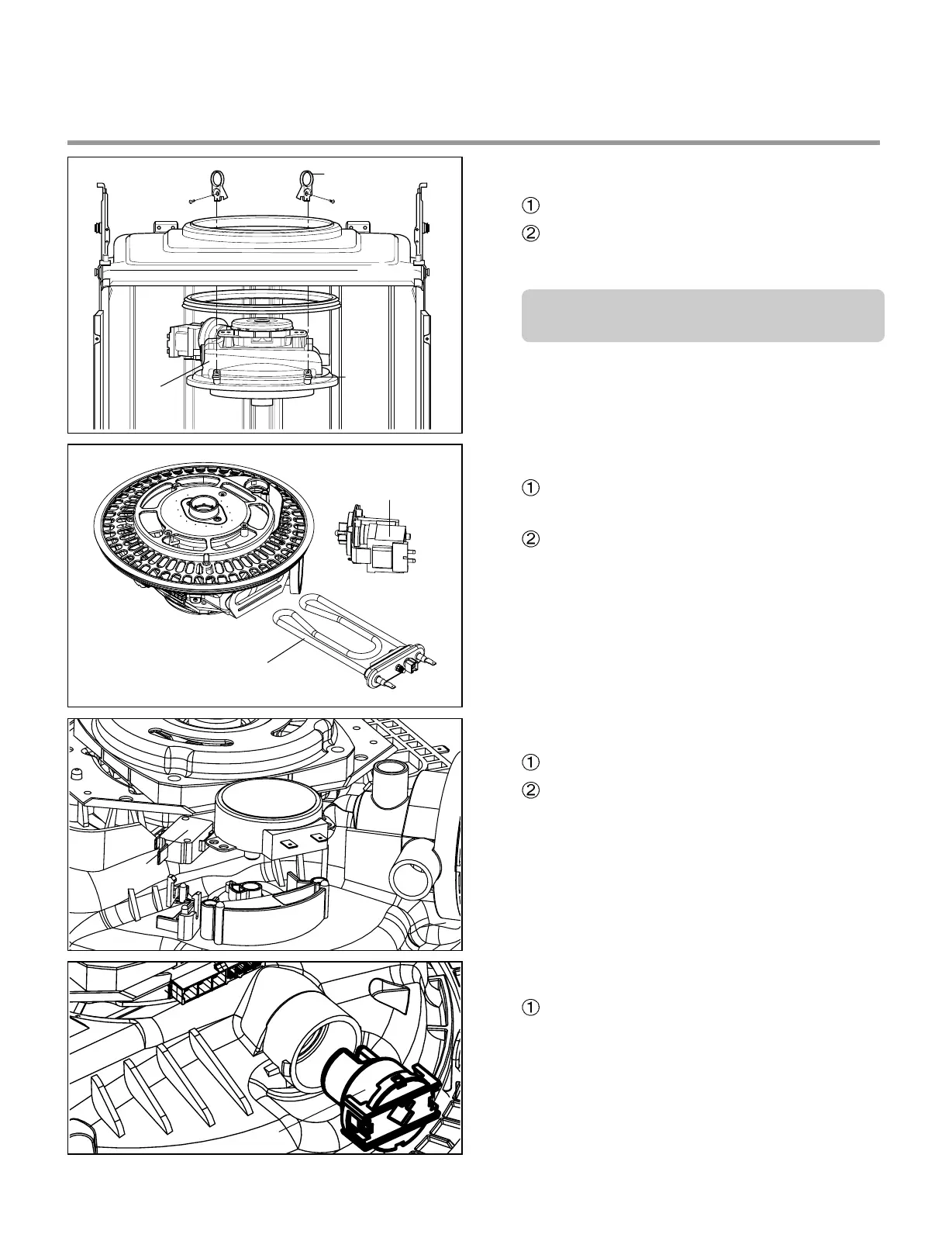 ①
②

①

②

①
②

①