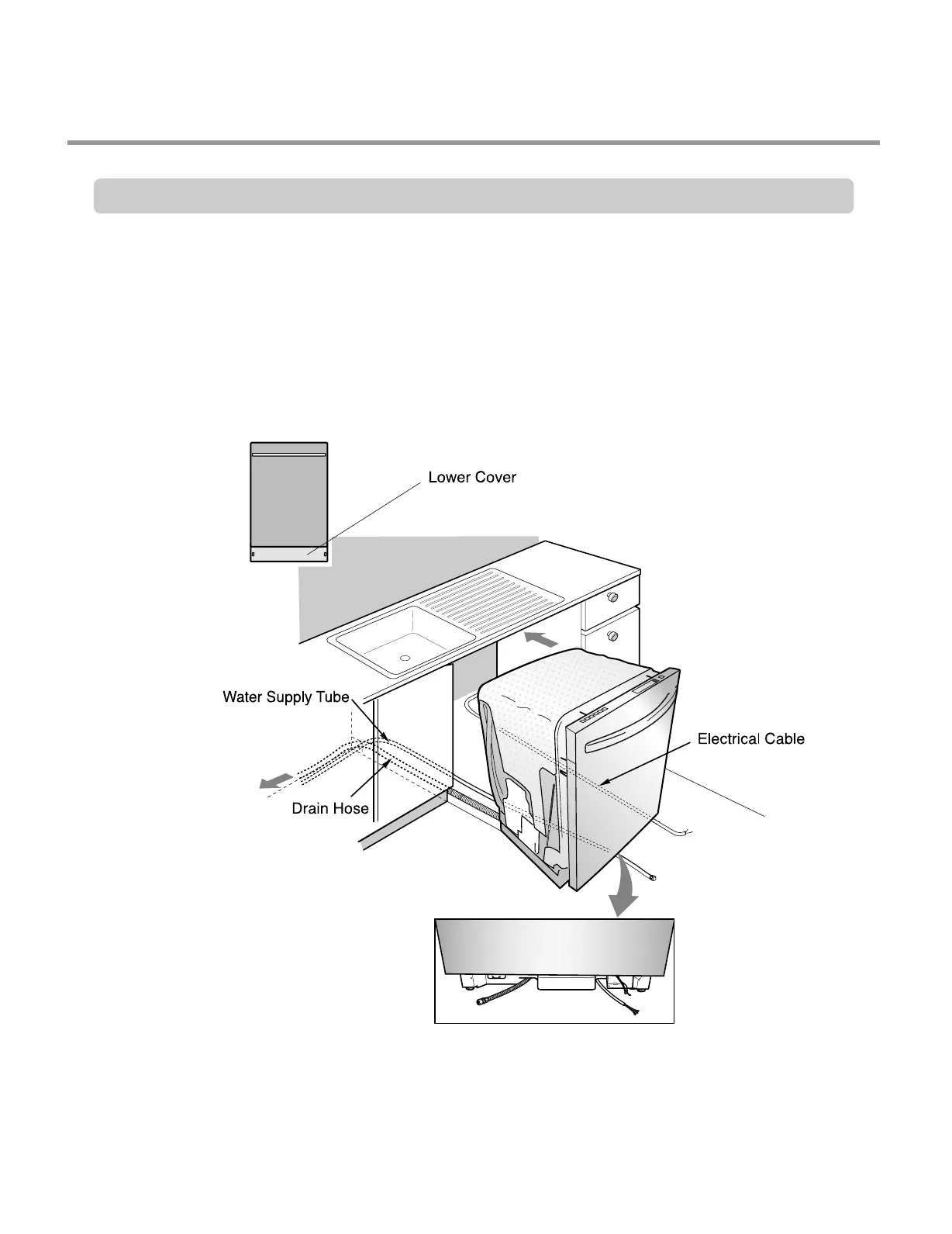 Lower Cover

Water Supply Tube

Electrical Cable

Drain Hose