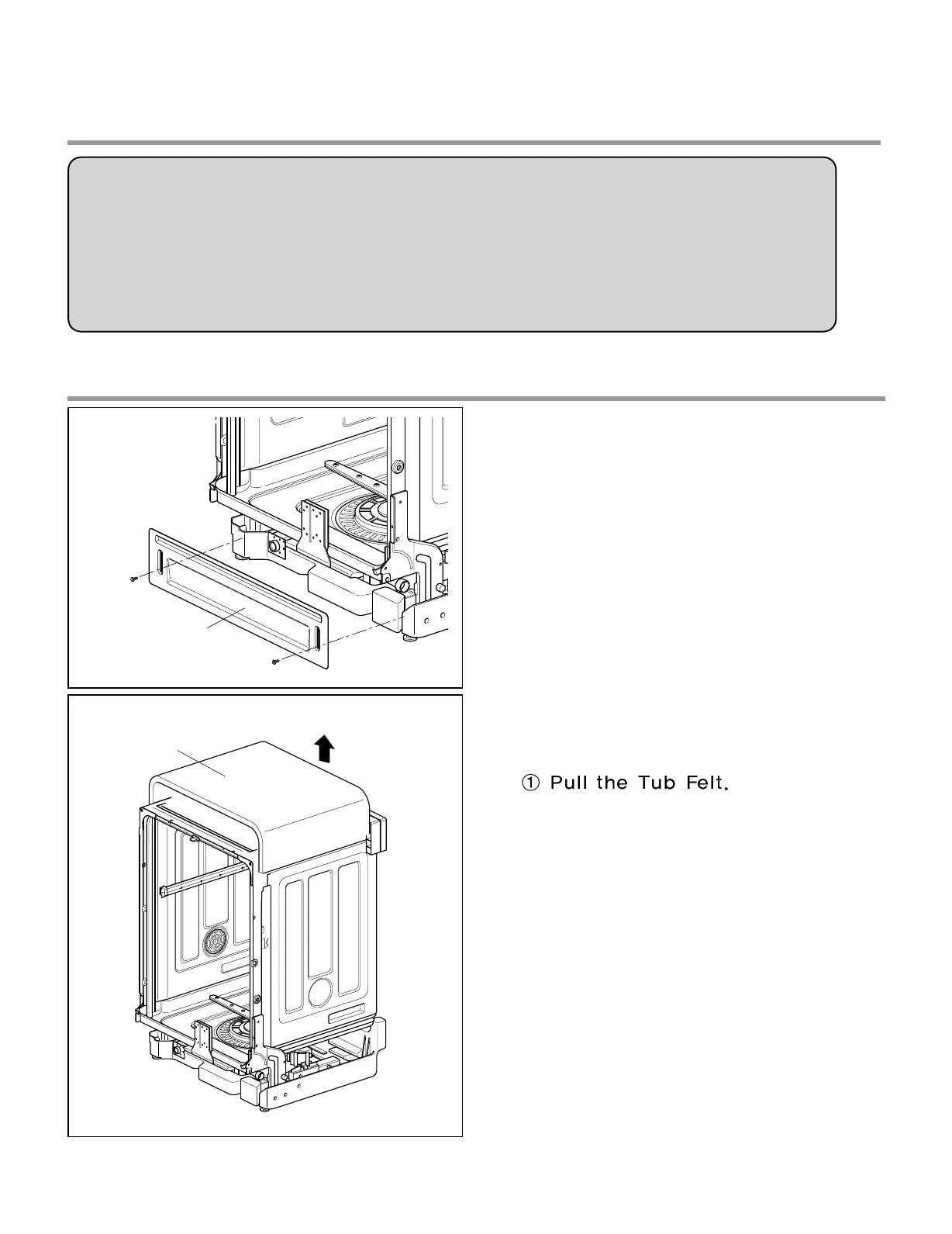 ① Pull the Tub Felt.