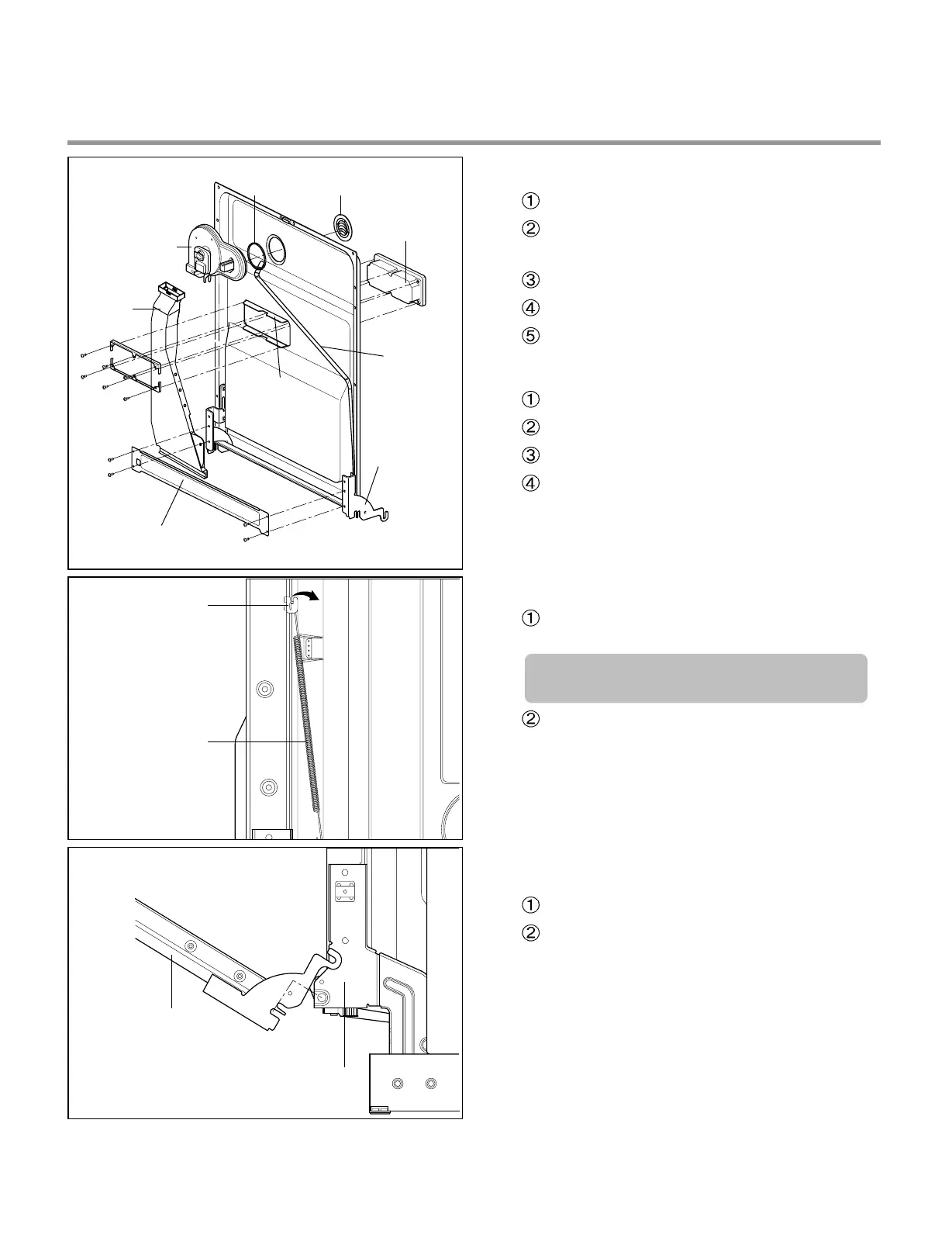 ①
②

③
④
⑤

①
②
③
④

①

②

①
②