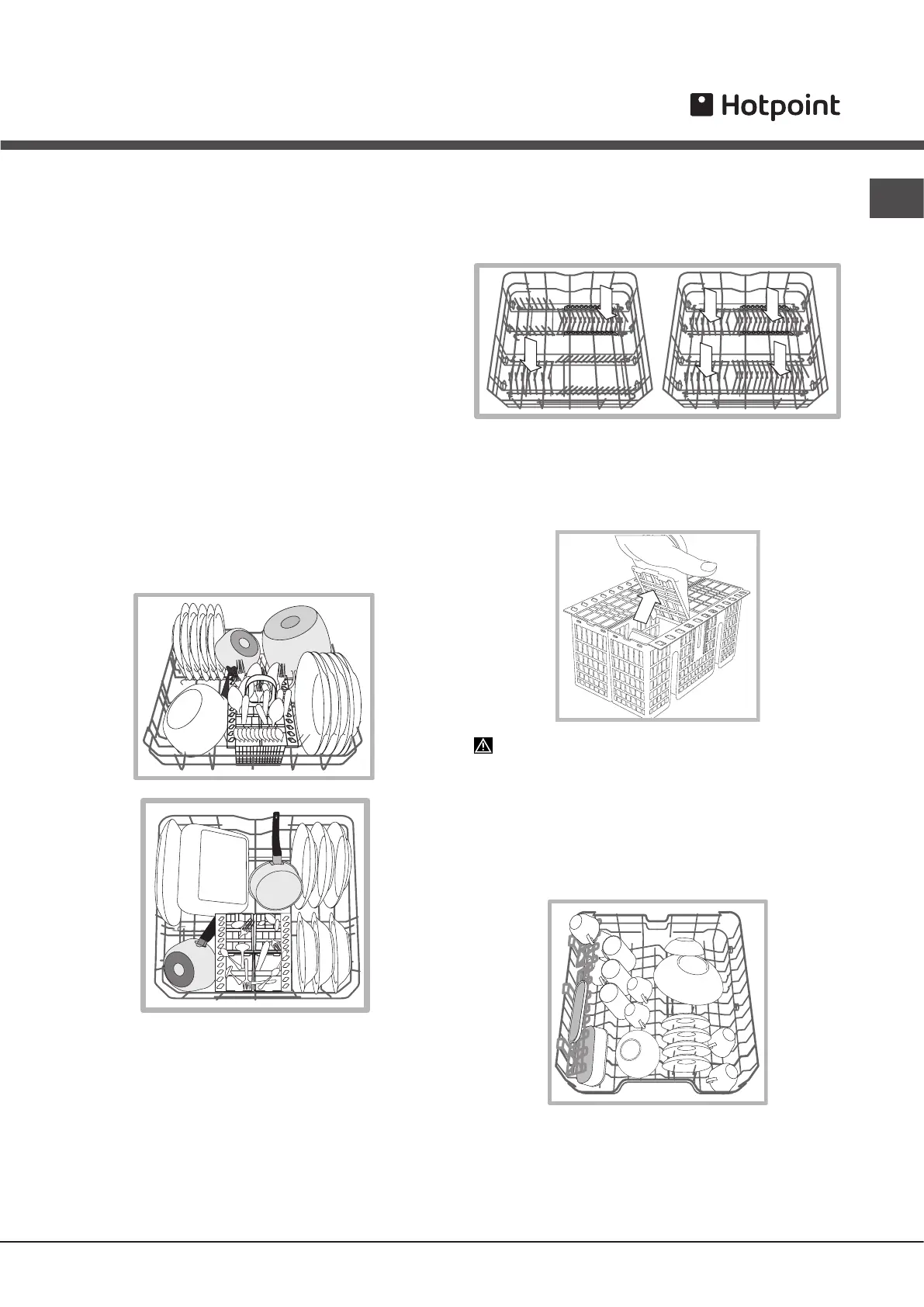 Hotpoint