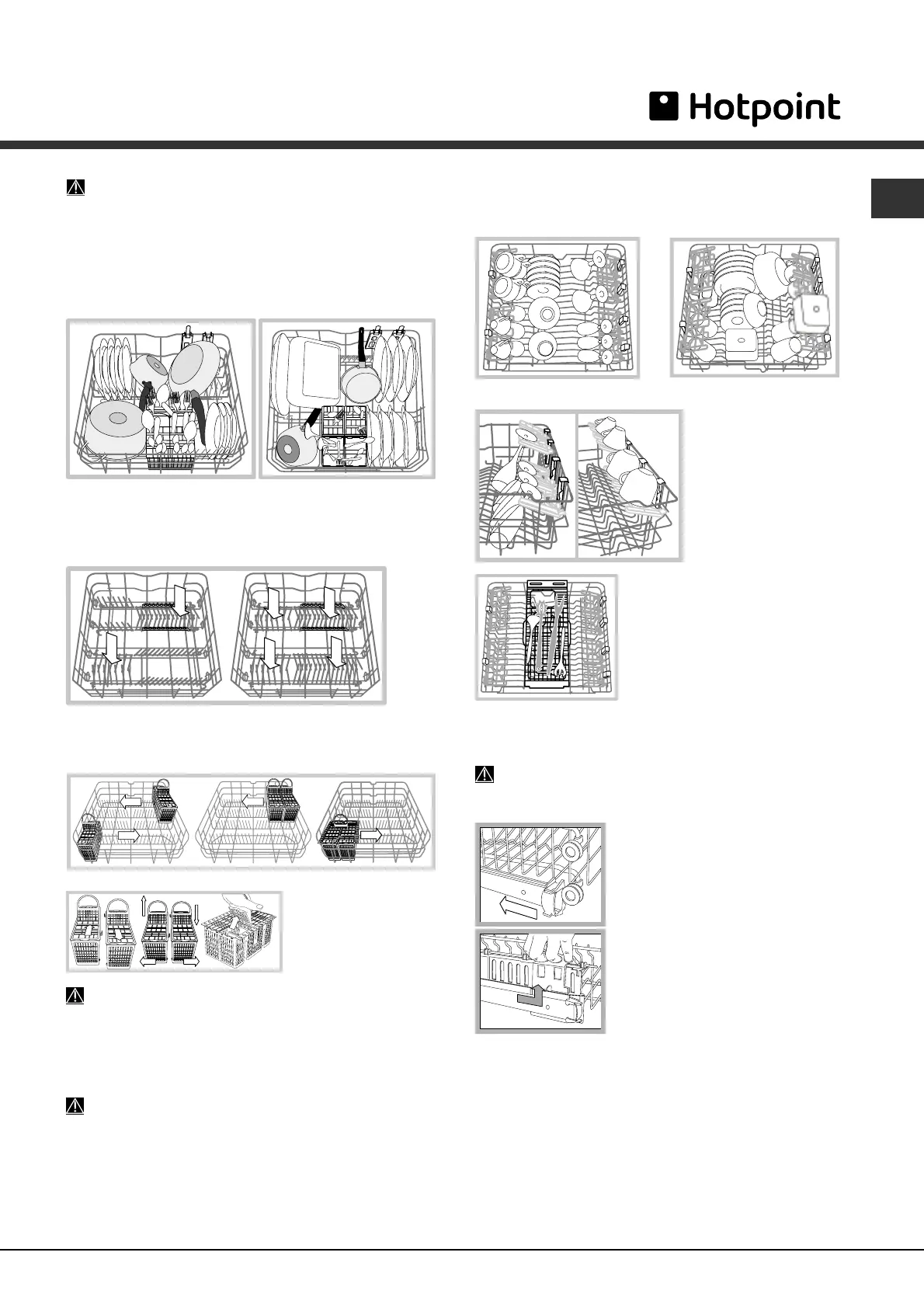 Hotpoint