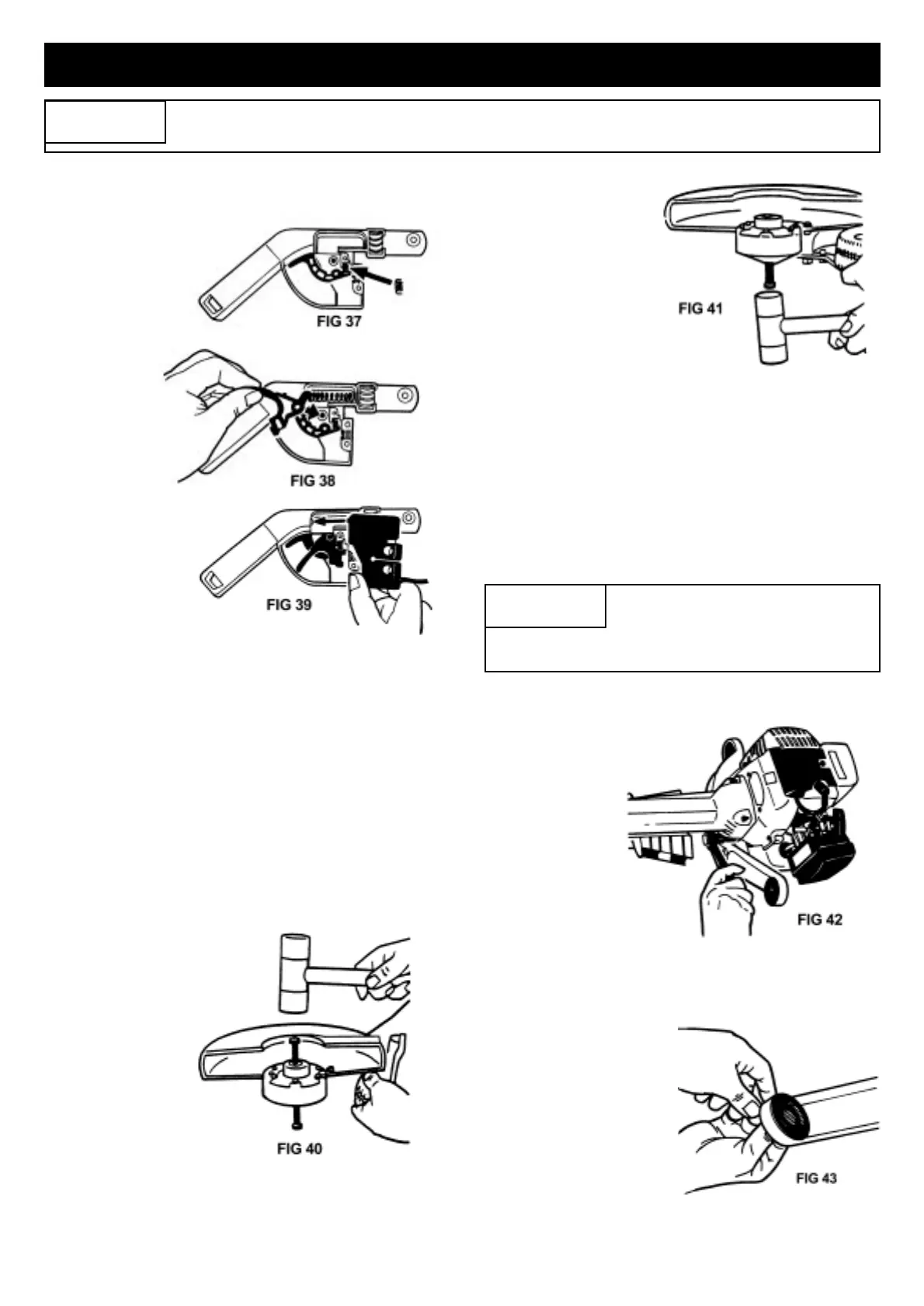 FIG 37

FIG 38

FIG 39

FIG 40

FIG 41

FIG 42

FIG 43