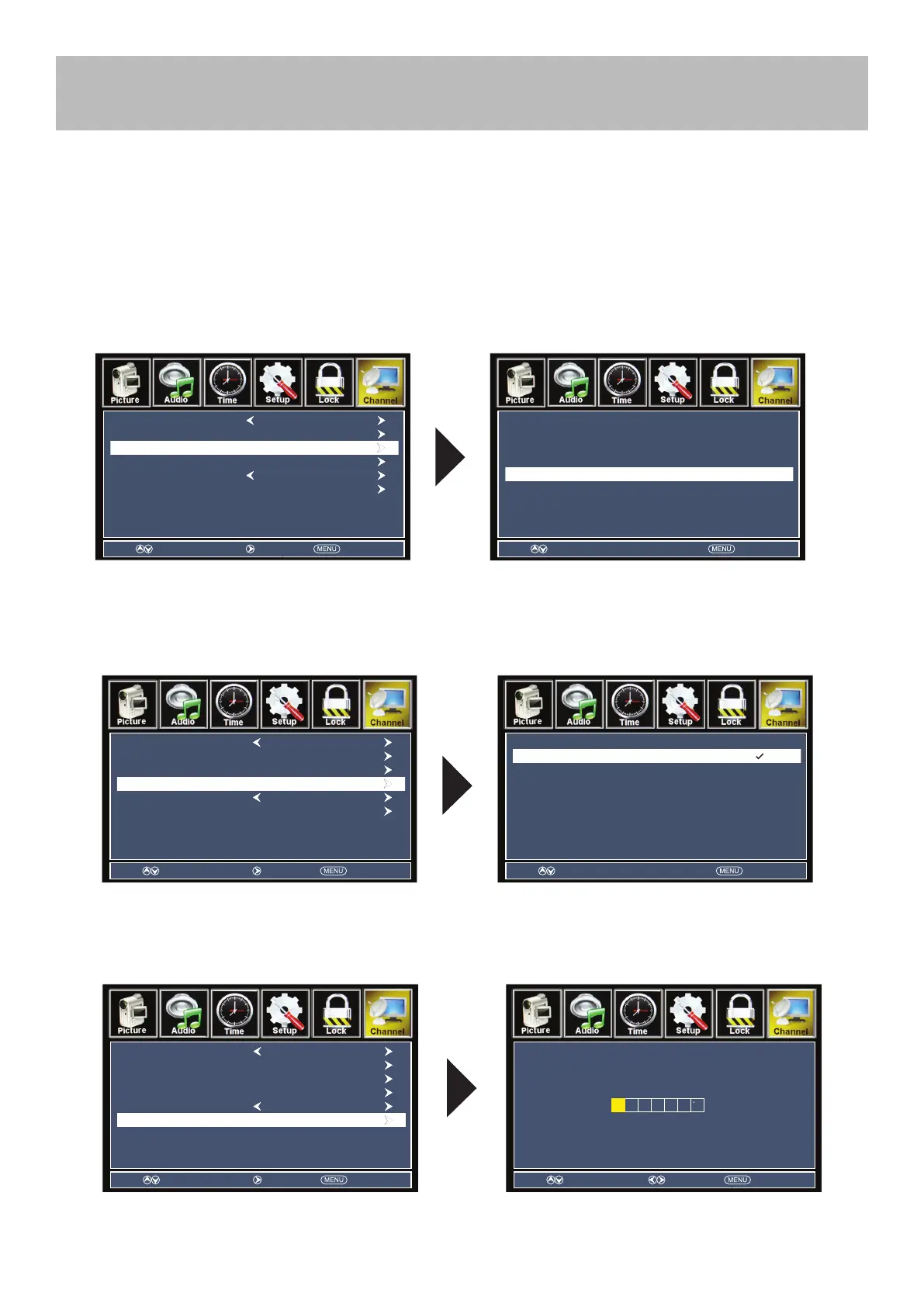 Picture Audio Time Setup Lock Channel

MENU

Picture Audio Time Setup Lock Channel

MENU

Picture Audio Time Setup Lock Channel

MENU

Picture Audio Time Setup Lock Channel

MENU

Picture Audio Time Setup Lock Channel

MENU

Picture Audio Time Setup Lock Channel

MENU