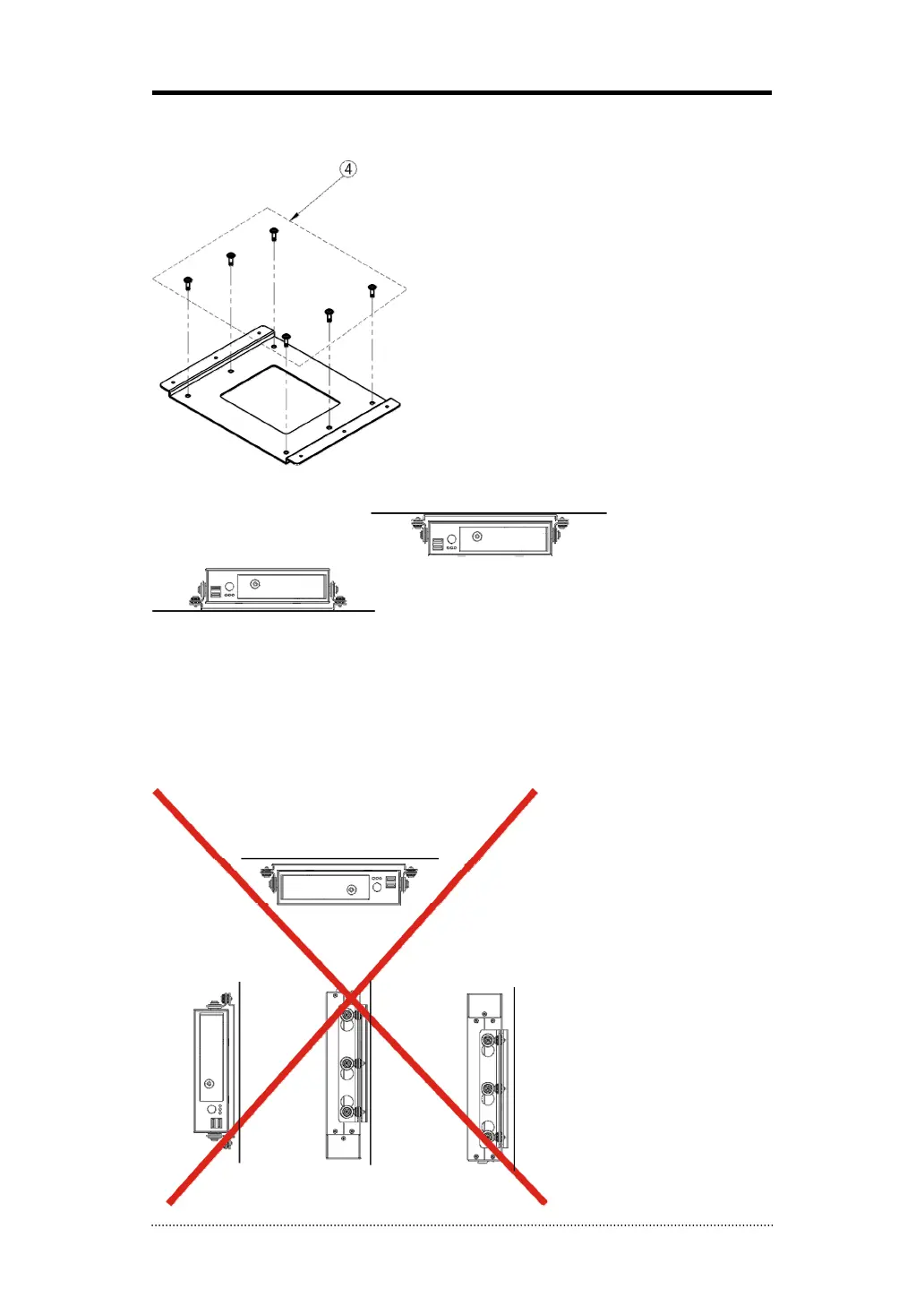 4